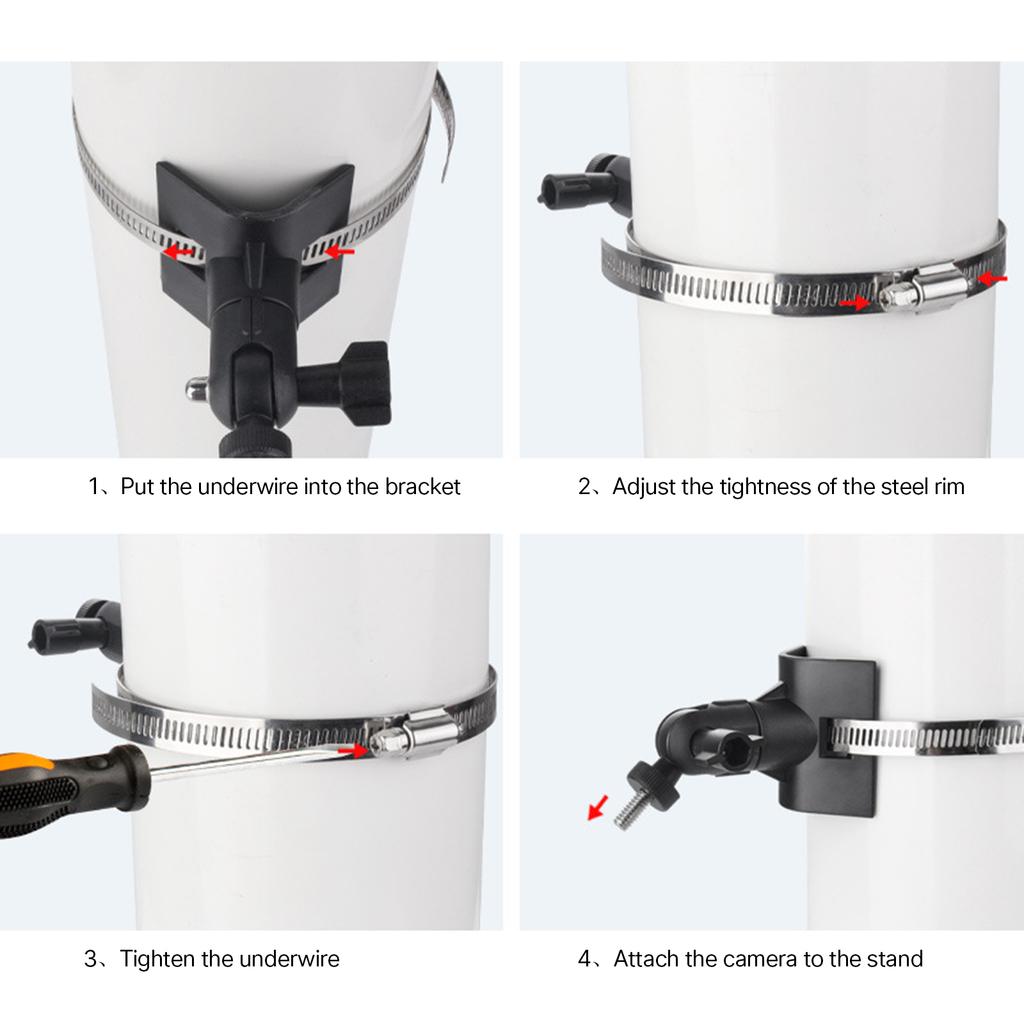 1、Put the underwire into the bracket

2、Adjust the tightness of the steel rim

3、Tighten the underwire

4、Attach the camera to the stand