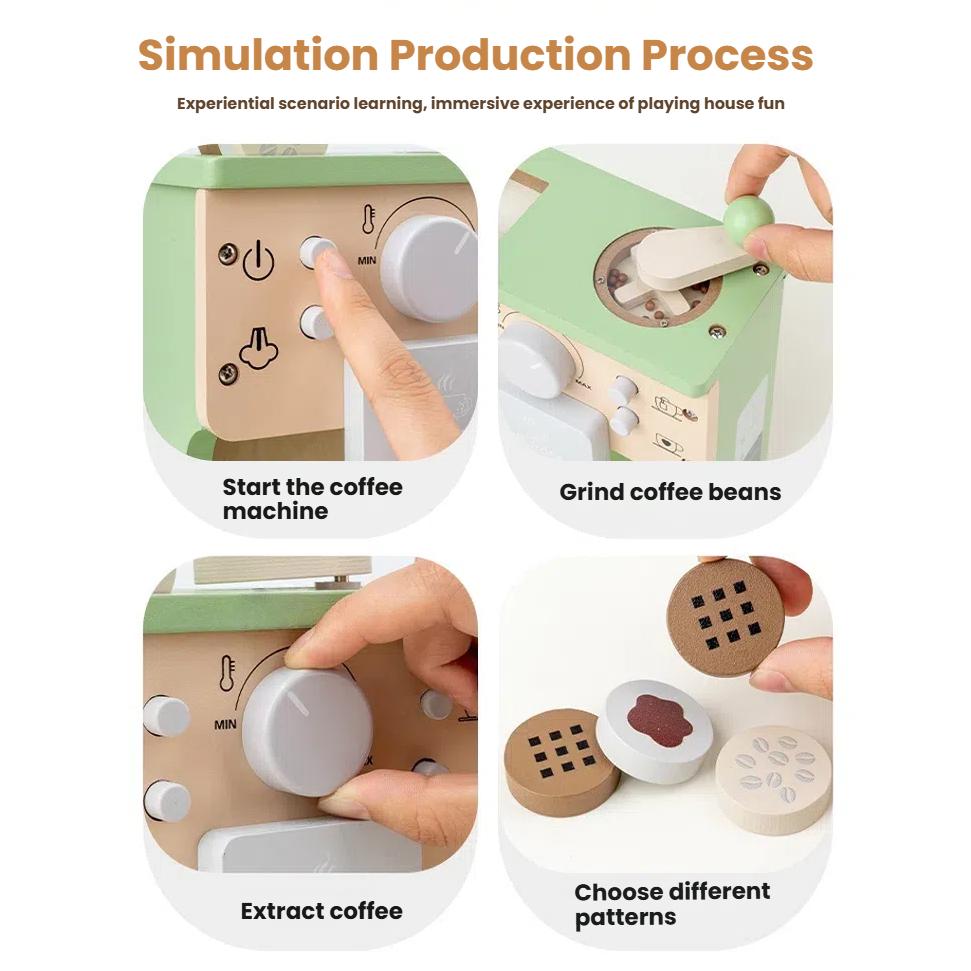 Simulation Production Process

Experiential scenario learning, immersive experience of playing house fun

MIN

Start the coffee machine

MAX

Grind coffee beans

MIN

Extract coffee

Choose different patterns