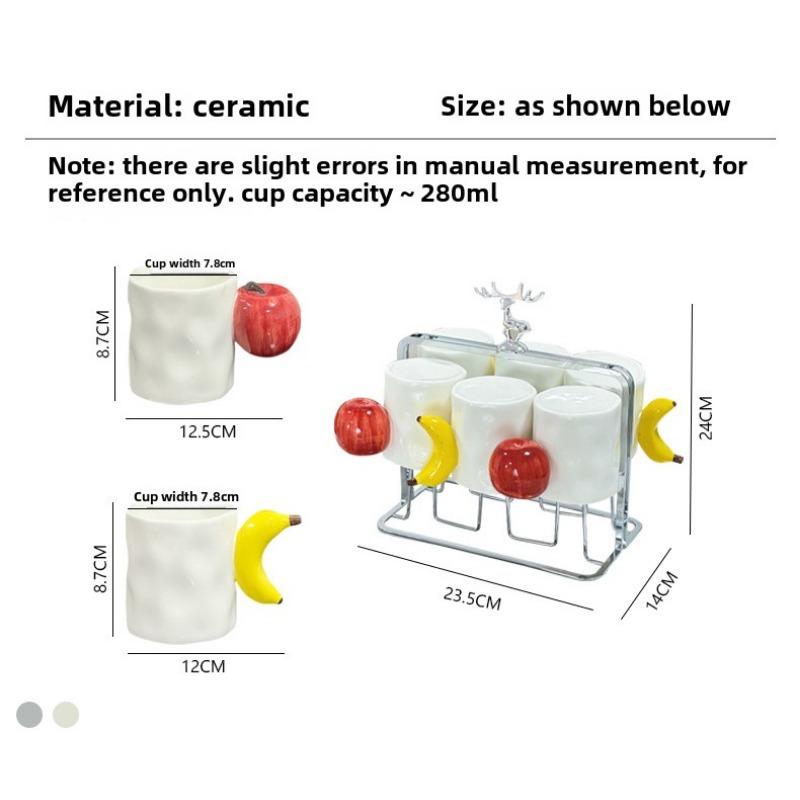 Material: ceramic

Size: as shown below

Note: there are slight errors in manual measurement, for reference only. cup capacity ~ 280ml

Cup width 7.8cm

8.7CM

12.5CM

Cup width 7.8cm

8.7CM

12CM

24CM

23.5CM

14CM