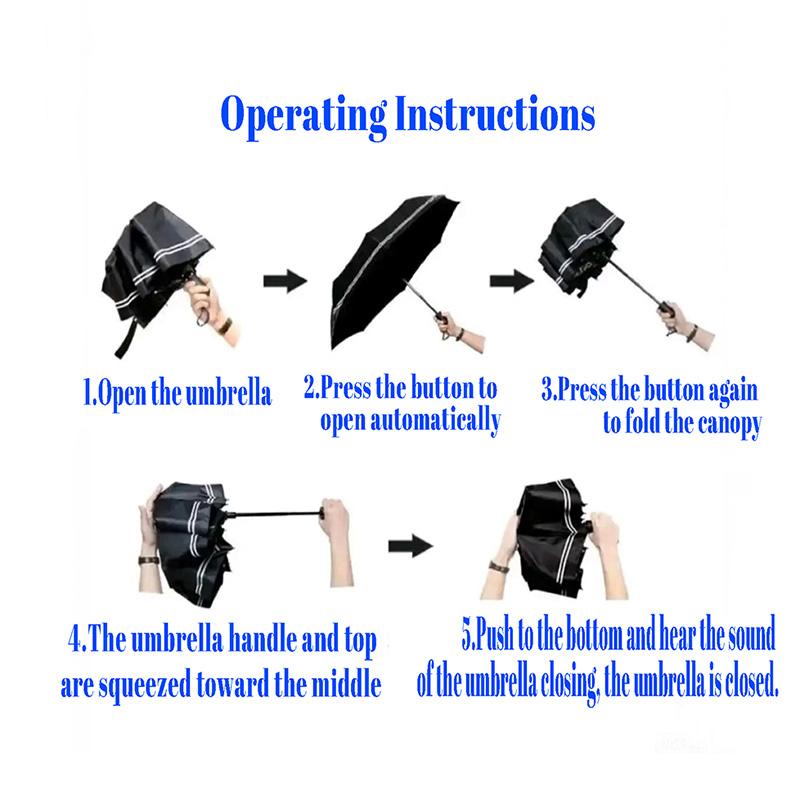 Operating Instructions

1.Open the umbrella

2.Press the button to open automatically

3.Press the button again to fold the canopy

4.The umbrella handle and top are squeezed toward the middle

5.Push to the bottom and hear the sound of the umbrella closing, the umbrella is closed.