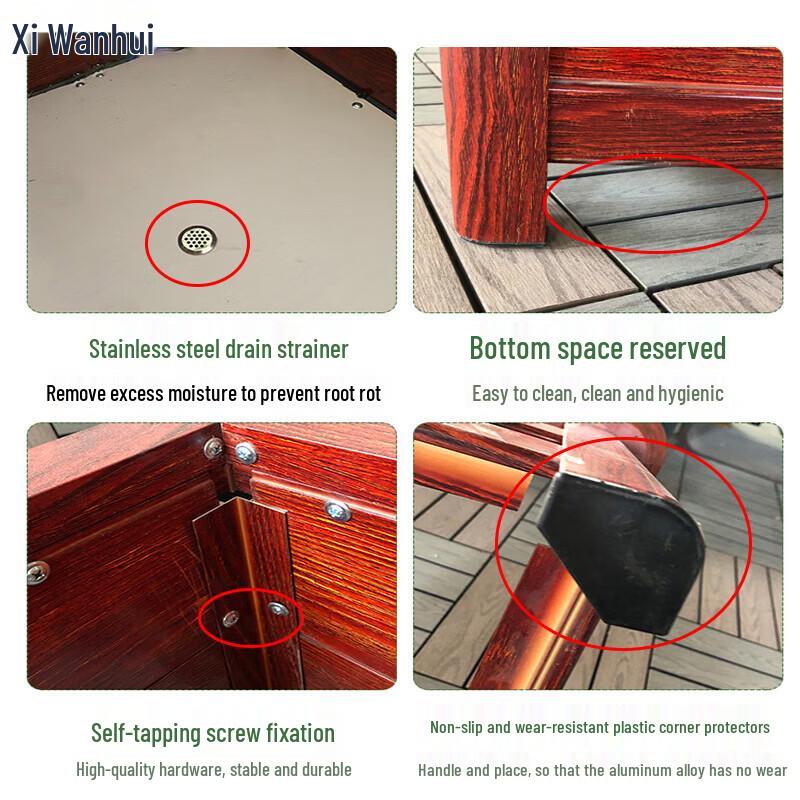 Xi Wanhui

Stainless steel drain strainer

Remove excess moisture to prevent root rot

Bottom space reserved

Easy to clean, clean and hygienic

Self-tapping screw fixation

High-quality hardware, stable and durable

Non-slip and wear-resistant plastic corner protectors

Handle and place, so that the aluminum alloy has no wear