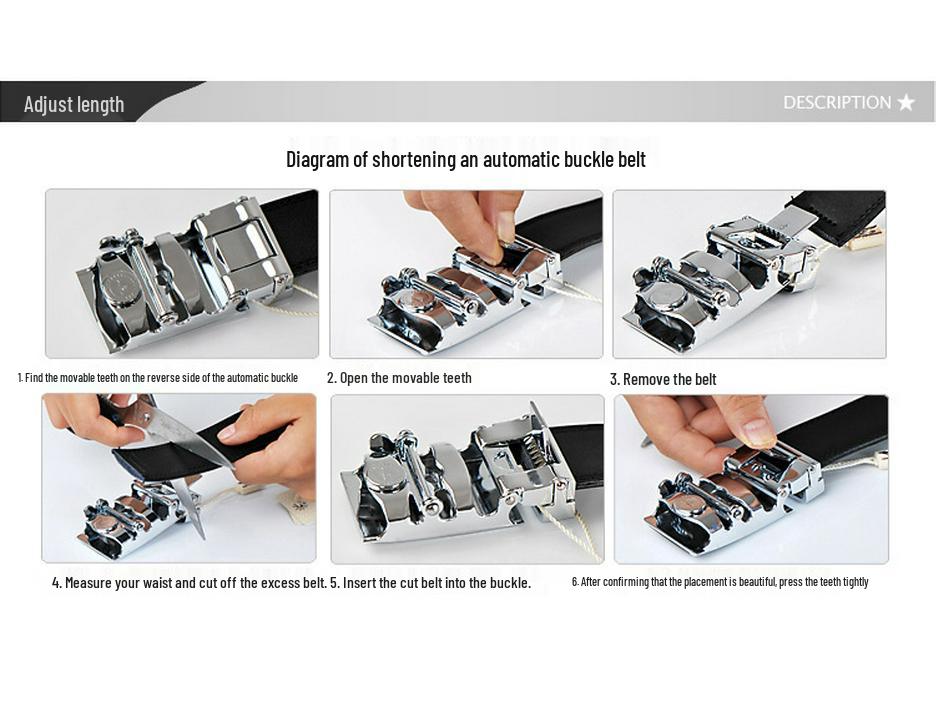 Adjust length

DESCRIPTION ★

Diagram of shortening an automatic buckle belt

1. Find the movable teeth on the reverse side of the automatic buckle

2. Open the movable teeth

3. Remove the belt

4. Measure your waist and cut off the excess belt.

5. Insert the cut belt into the buckle.

6. After confirming that the placement is beautiful, press the teeth tightly