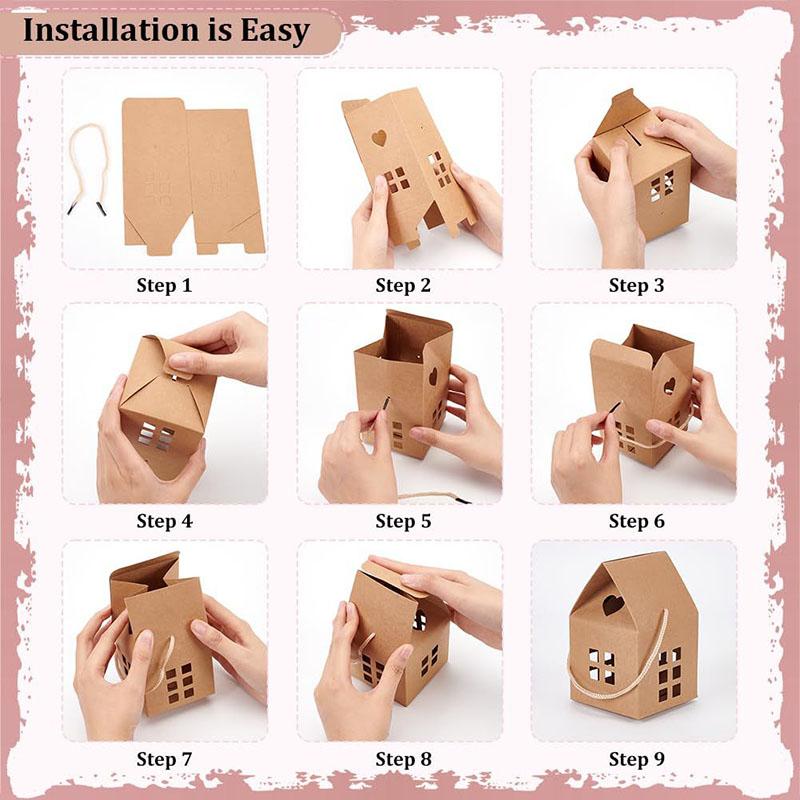 Installation is Easy

Step 1

Step 2

Step 3

Step 4

Step 5

Step 6

Step 7

Step 8

Step 9