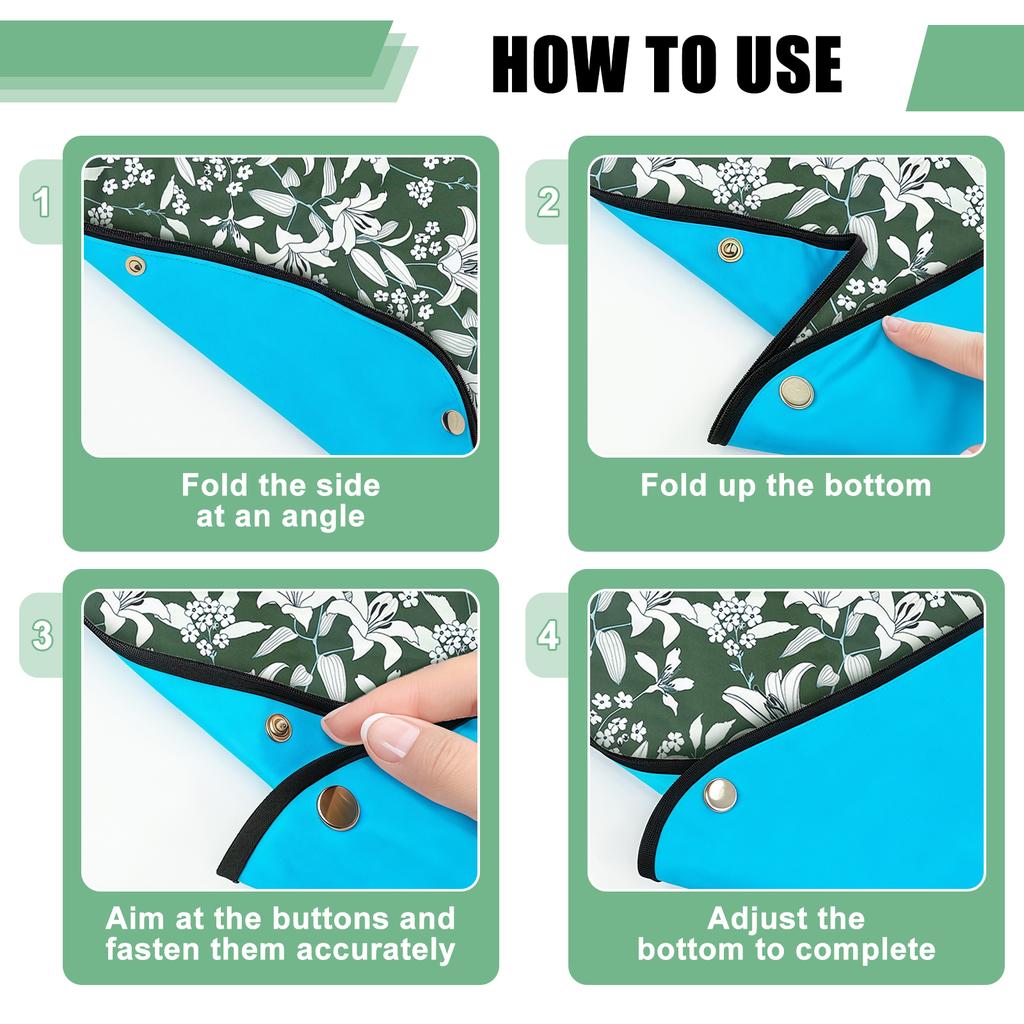 HOW TO USE

1

Fold the side at an angle

2

Fold up the bottom

3

Aim at the buttons and fasten them accurately

4

Adjust the bottom to complete