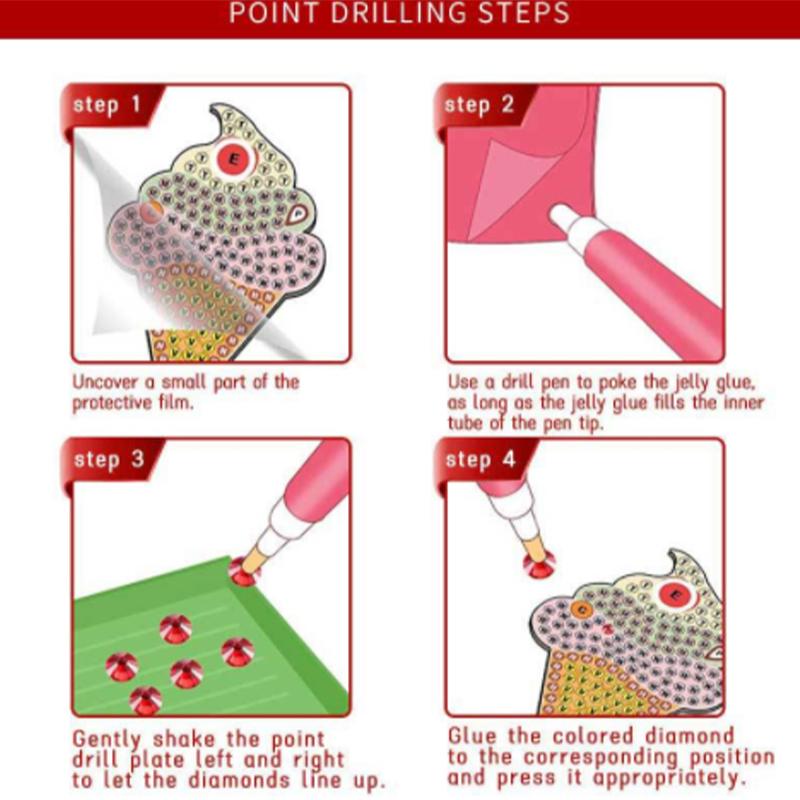 POINT DRILLING STEPS

step 1

E

Uncover a small part of the protective film.

step 2

Use a drill pen to poke the jelly glue, as long as the jelly glue fills the inner tube of the pen tip.

step 3

Gently shake the point drill plate left and right to let the diamonds line up.

step 4

E

Glue the colored diamond to the corresponding position and press it appropriately.