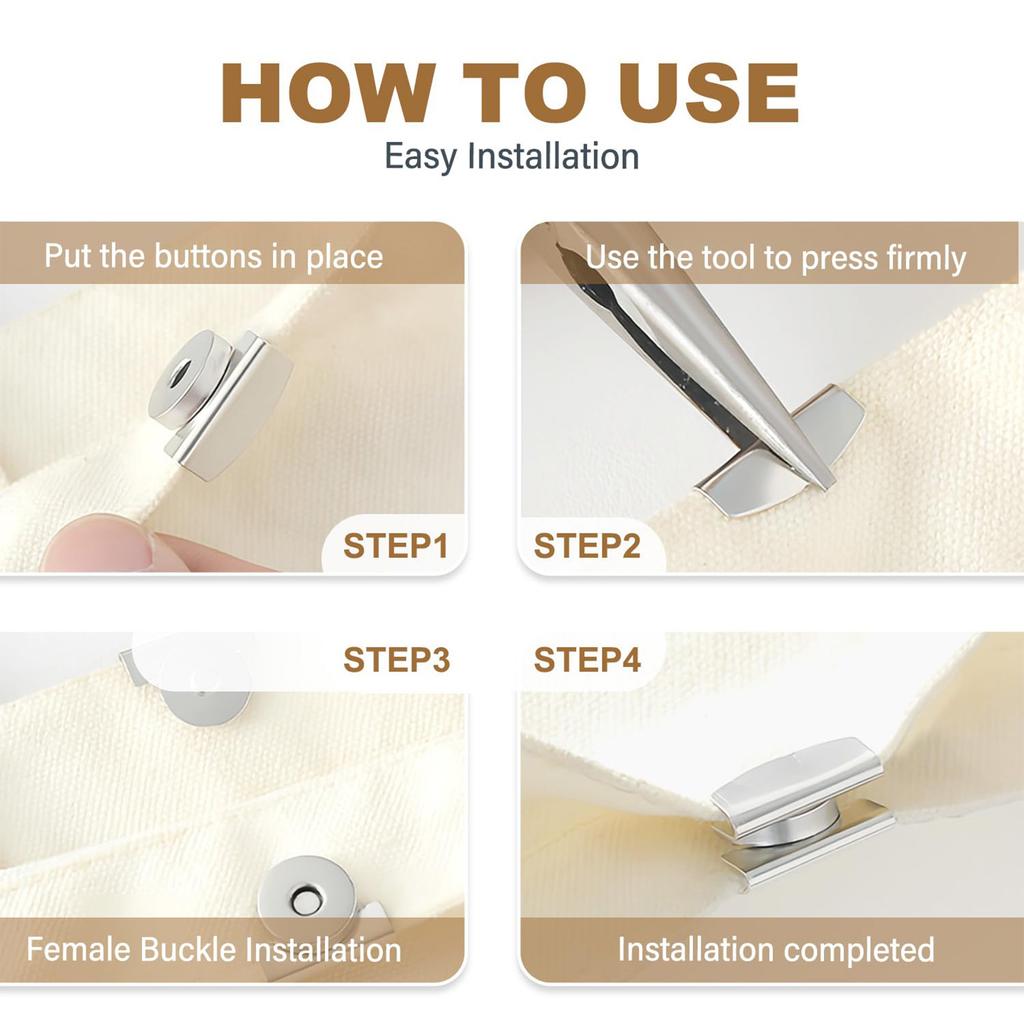 HOW TO USE
Easy Installation

Put the buttons in place

STEP1

Use the tool to press firmly

STEP2

STEP3

Female Buckle Installation

STEP4

Installation completed