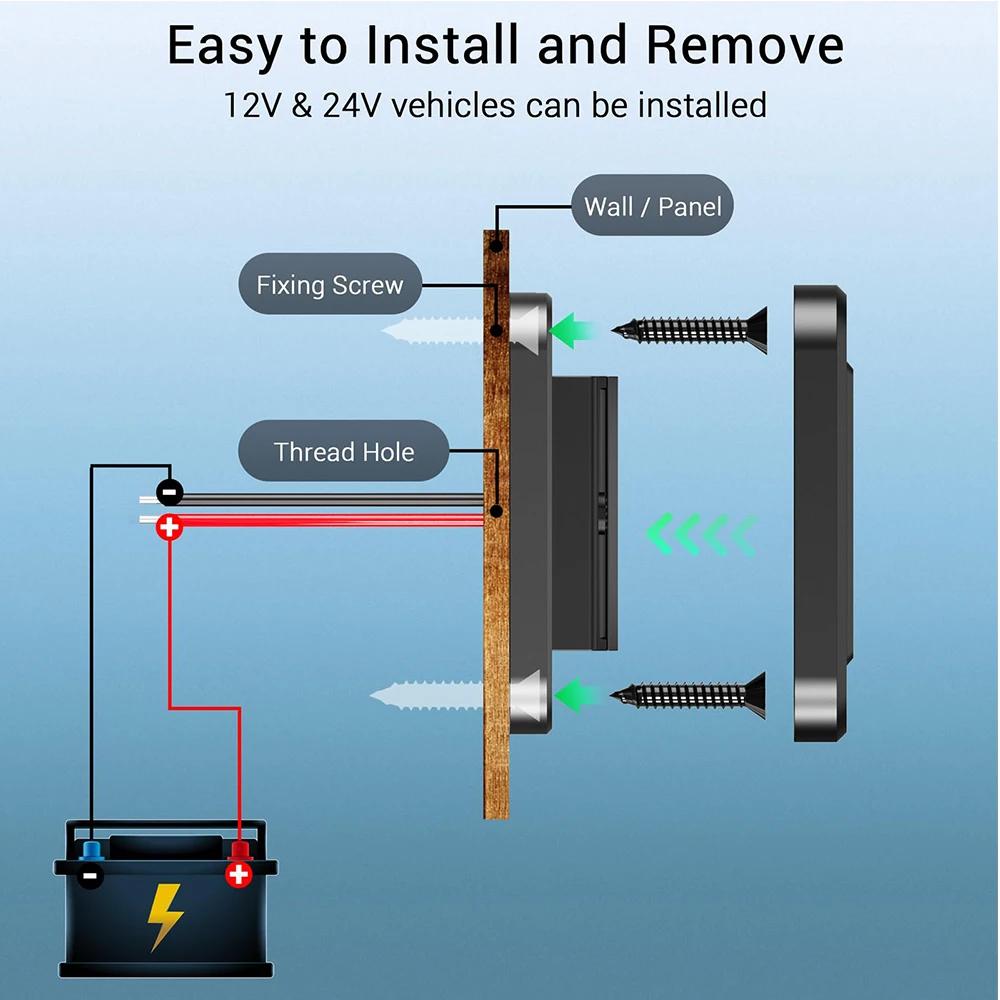 Easy to Install and Remove
12V & 24V vehicles can be installed

Wall / Panel

Fixing Screw

Thread Hole

-
+

-
+