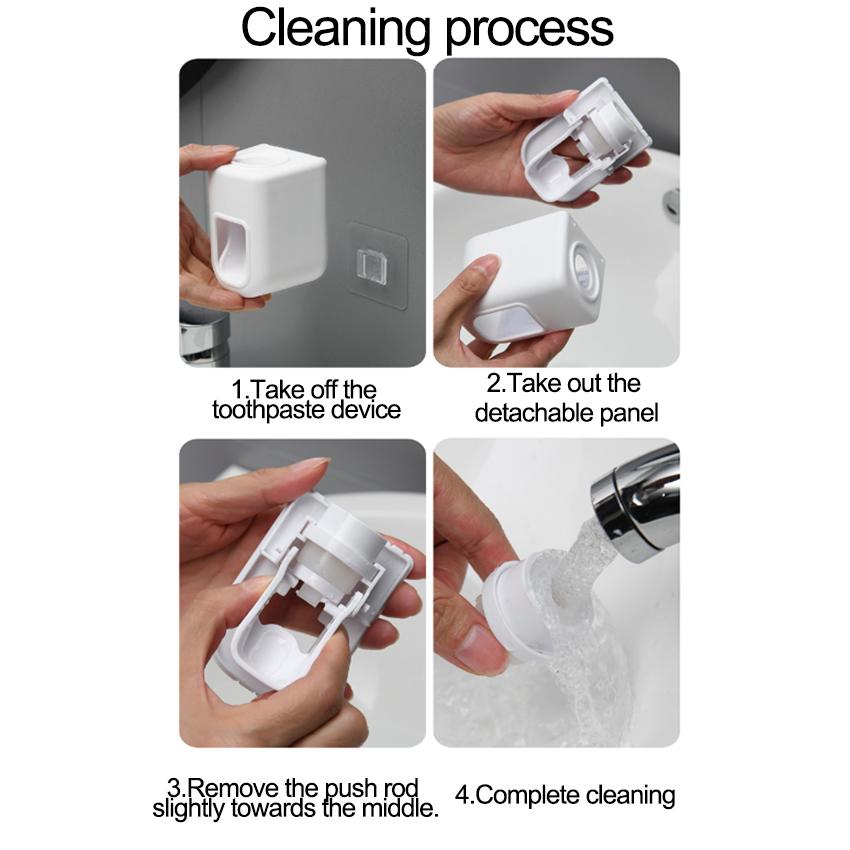 Cleaning process

1.Take off the toothpaste device

2.Take out the detachable panel

3.Remove the push rod slightly towards the middle.

4.Complete cleaning