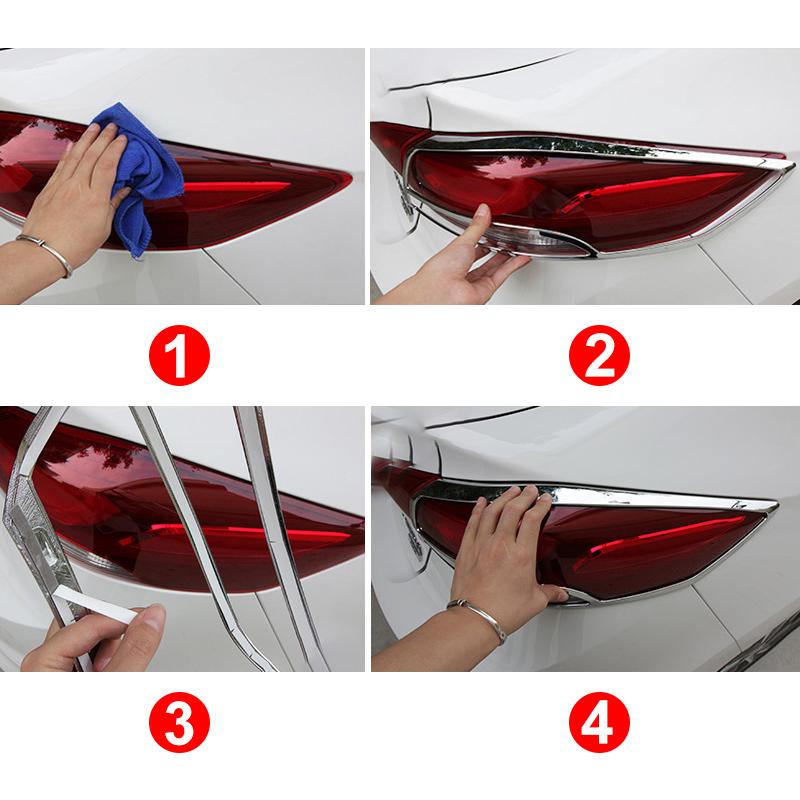 1

2

3

4