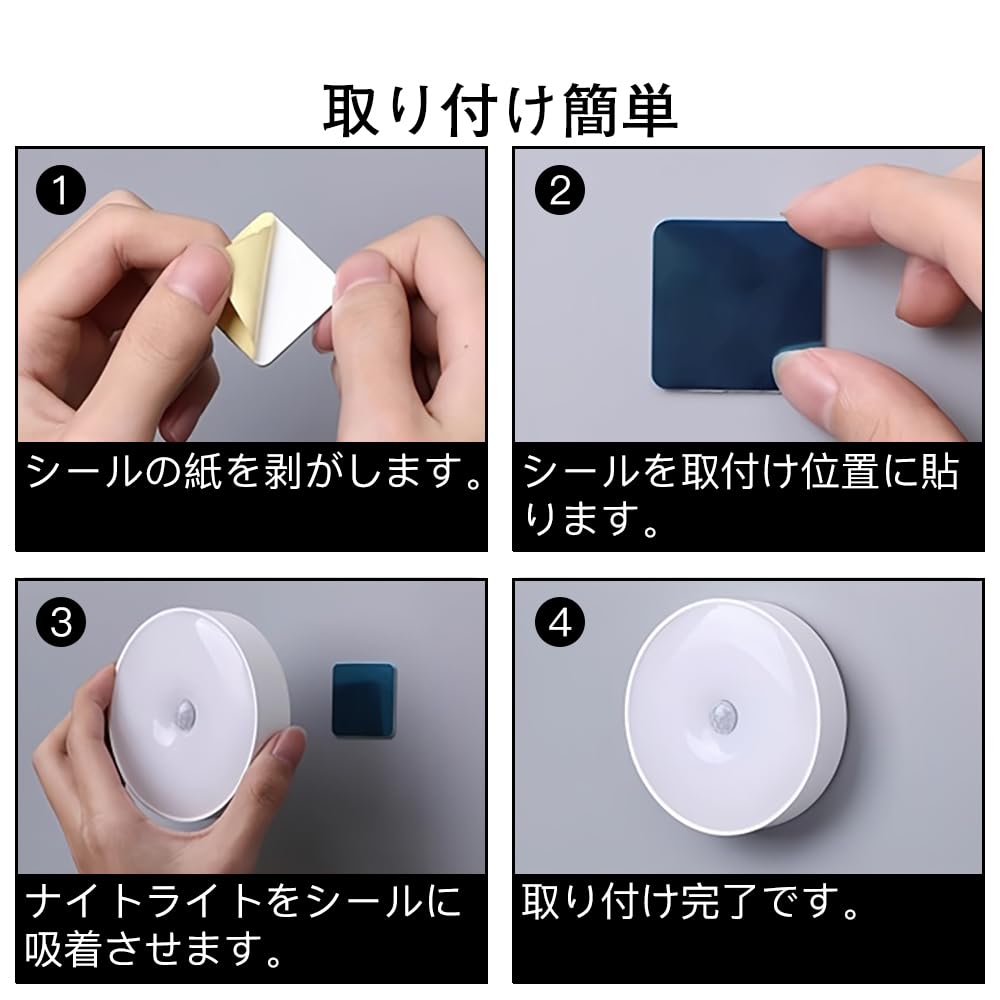 取り付け簡単

1
シールの紙を剥がします。

2
シールを取付け位置に貼ります。

3
ナイトライトをシールに吸着させます。

4
取り付け完了です。