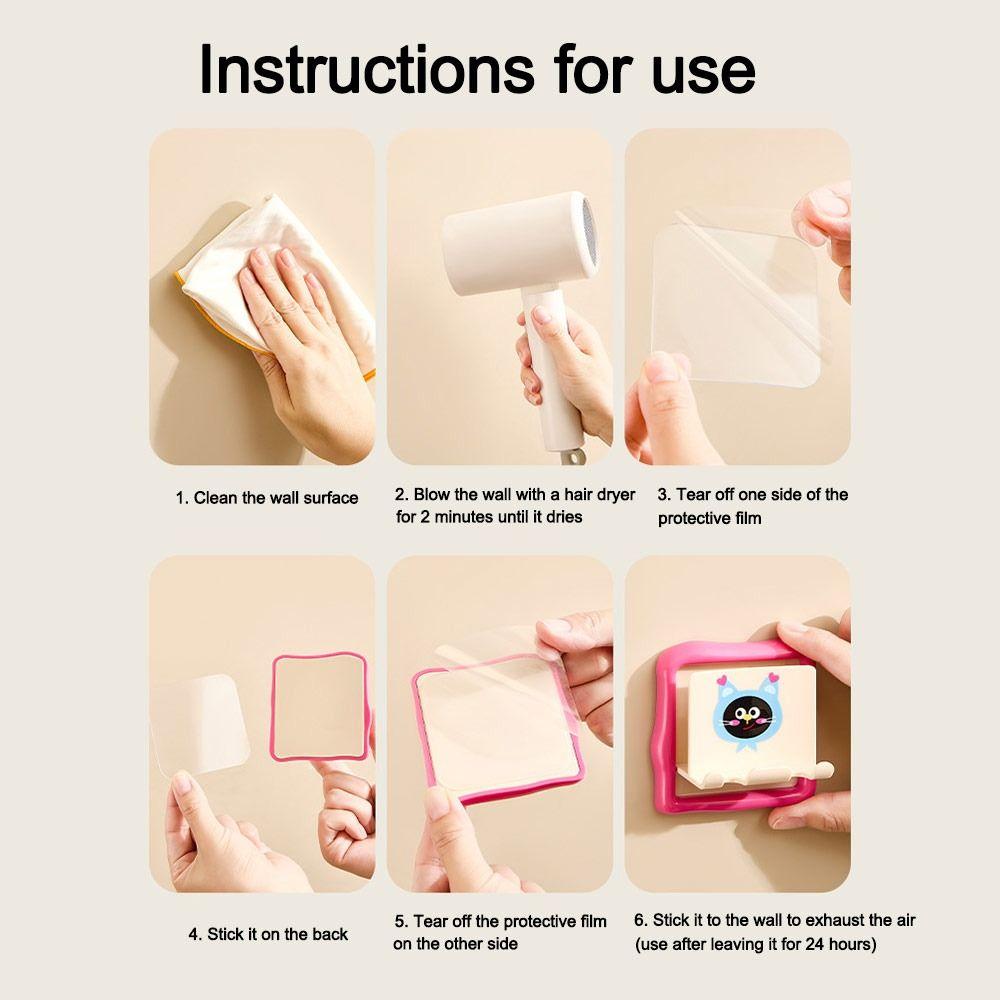 Instructions for use

1. Clean the wall surface

2. Blow the wall with a hair dryer for 2 minutes until it dries

3. Tear off one side of the protective film

4. Stick it on the back

5. Tear off the protective film on the other side

6. Stick it to the wall to exhaust the air (use after leaving it for 24 hours)