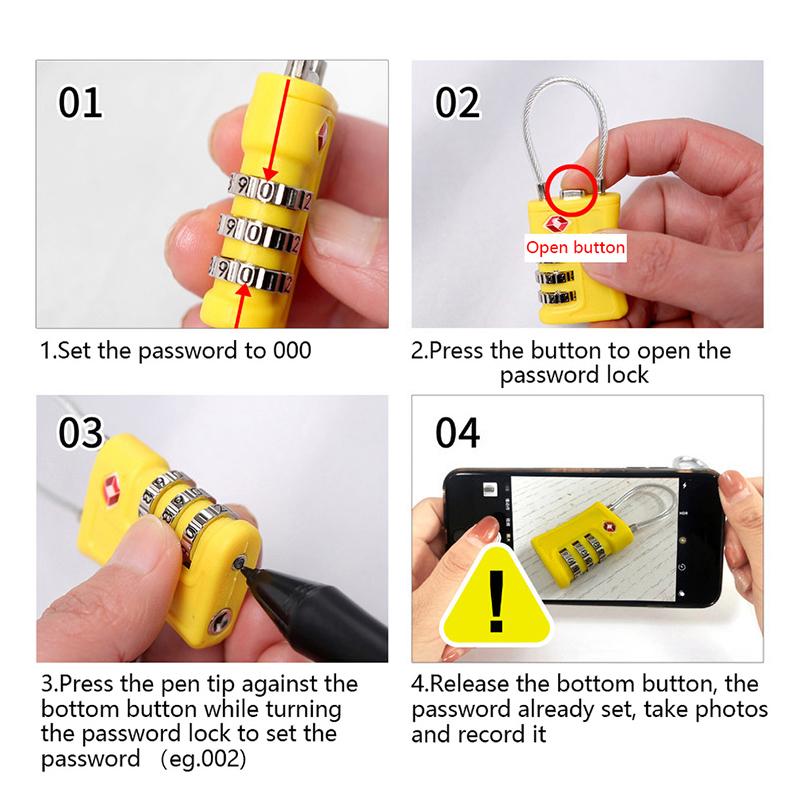 01

9 0 1 2
9 0 1 2
9 0 1 2

1.Set the password to 000

02

Open button

2.Press the button to open the password lock

03

3.Press the pen tip against the bottom button while turning the password lock to set the password （eg.002)

04

!

4.Release the bottom button, the password already set, take photos and record it