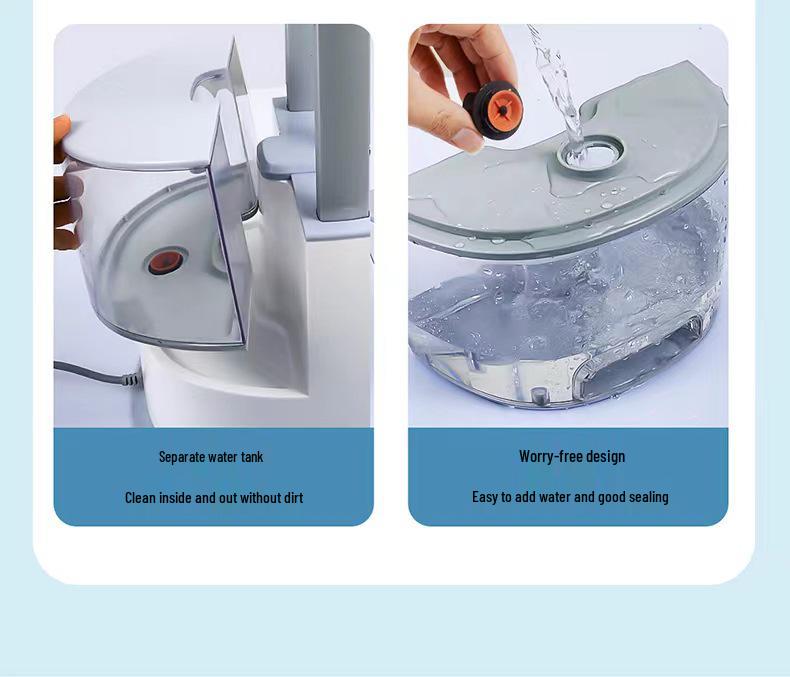 Separate water tank

Clean inside and out without dirt

Worry-free design

Easy to add water and good sealing