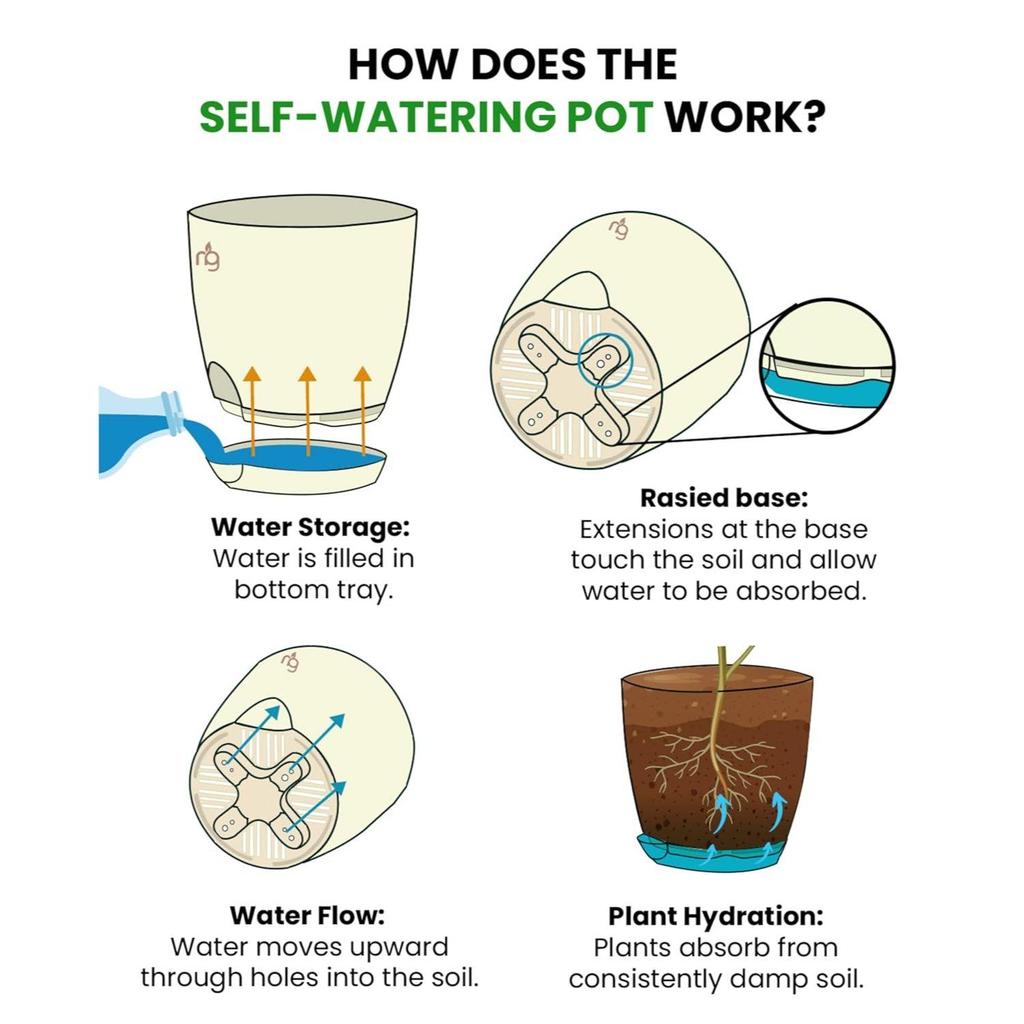 HOW DOES THE SELF-WATERING POT WORK?

ng

ng

Water Storage:
Water is filled in bottom tray.

Rasied base:
Extensions at the base touch the soil and allow water to be absorbed.

ng

Water Flow:
Water moves upward through holes into the soil.

Plant Hydration:
Plants absorb from consistently damp soil.