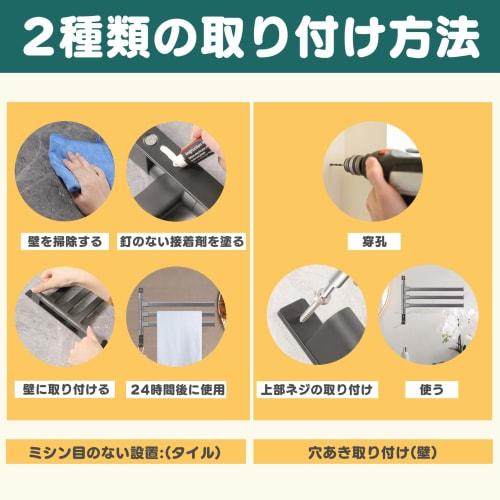 2種類の取り付け方法

壁を掃除する

釘のない接着剤を塗る

壁に取り付ける

24時間後に使用

ミシン目のない設置:(タイル)

穿孔

上部ネジの取り付け

使う

穴あき取り付け(壁)