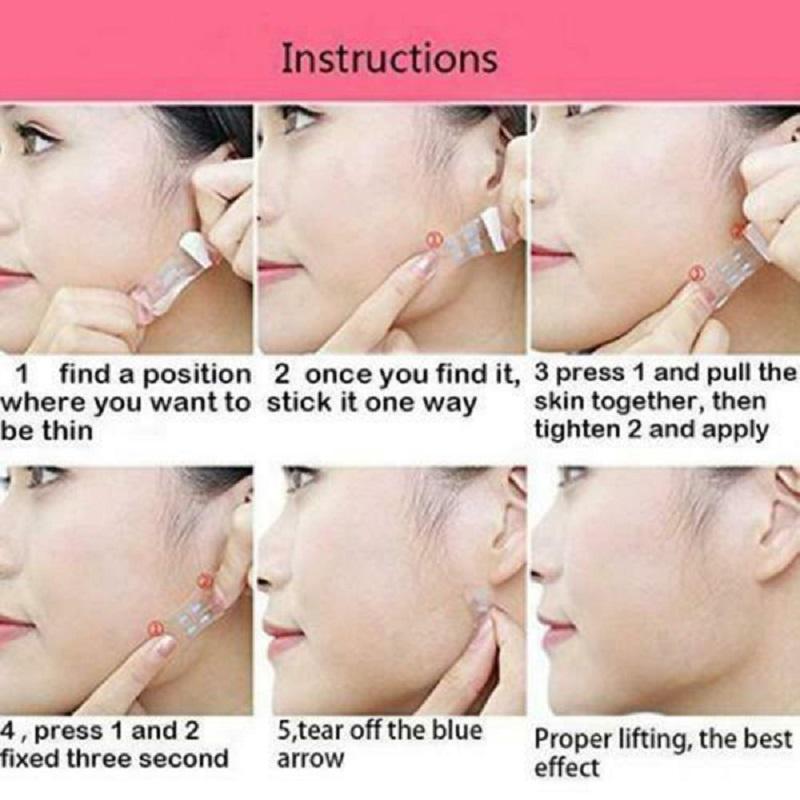 Instructions

1 find a position where you want to be thin

2 once you find it, stick it one way

3 press 1 and pull the skin together, then tighten 2 and apply

4 , press 1 and 2 fixed three second

5,tear off the blue arrow

Proper lifting, the best effect