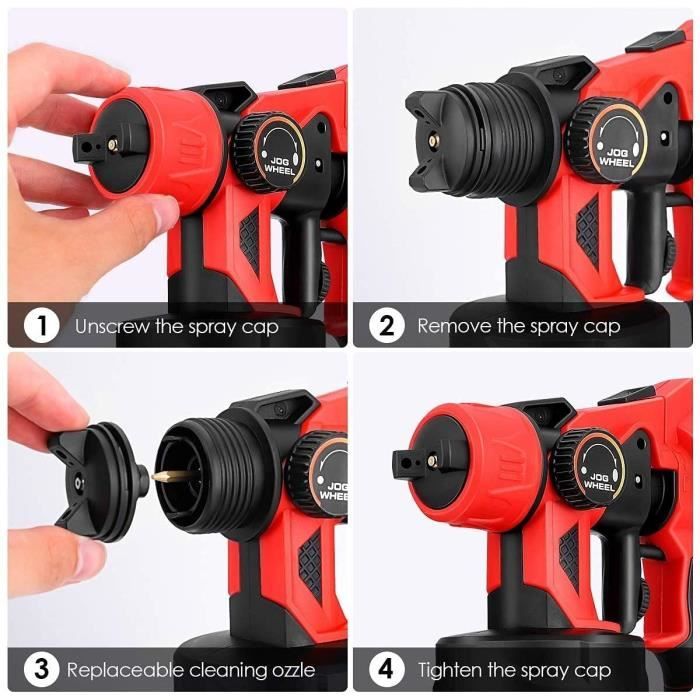 JOG WHEEL

1 Unscrew the spray cap

JOG WHEEL

2 Remove the spray cap

JOG WHEE

3 Replaceable cleaning ozzle

JOG WHEEL

4 Tighten the spray cap