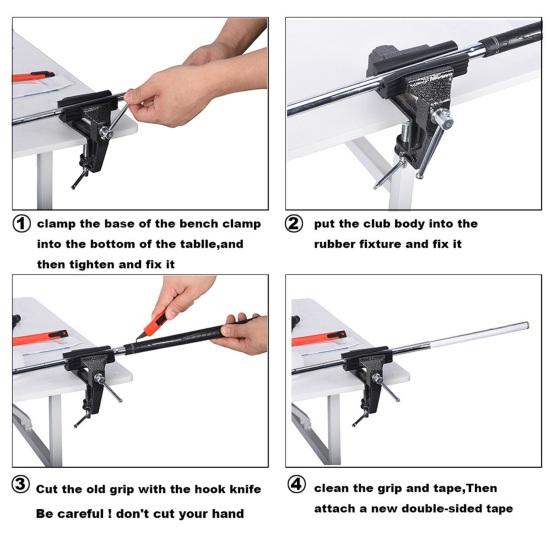 ① clamp the base of the bench clamp into the bottom of the tablle,and then tighten and fix it

② put the club body into the rubber fixture and fix it

③ Cut the old grip with the hook knife Be careful ! don't cut your hand

④ clean the grip and tape,Then attach a new double-sided tape