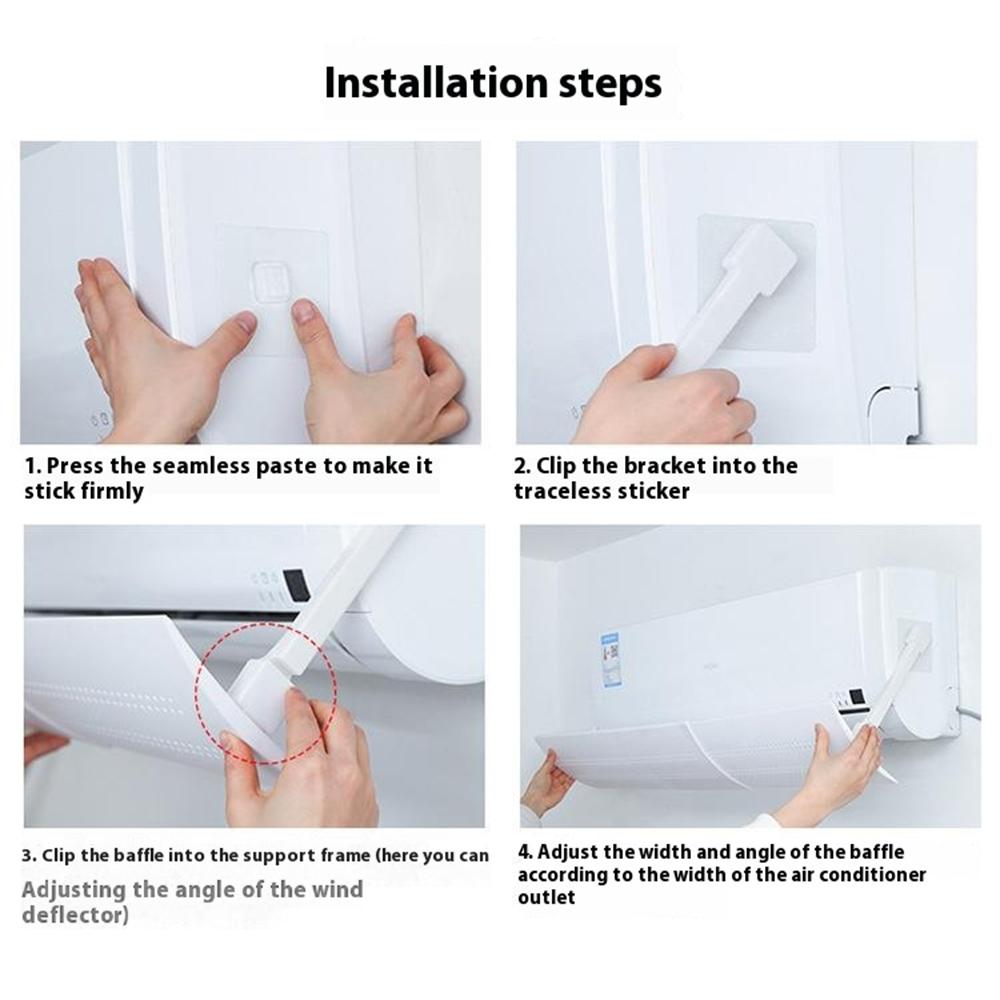 Installation steps

1. Press the seamless paste to make it stick firmly

2. Clip the bracket into the traceless sticker

3. Clip the baffle into the support frame (here you can Adjusting the angle of the wind deflector)

4. Adjust the width and angle of the baffle according to the width of the air conditioner outlet