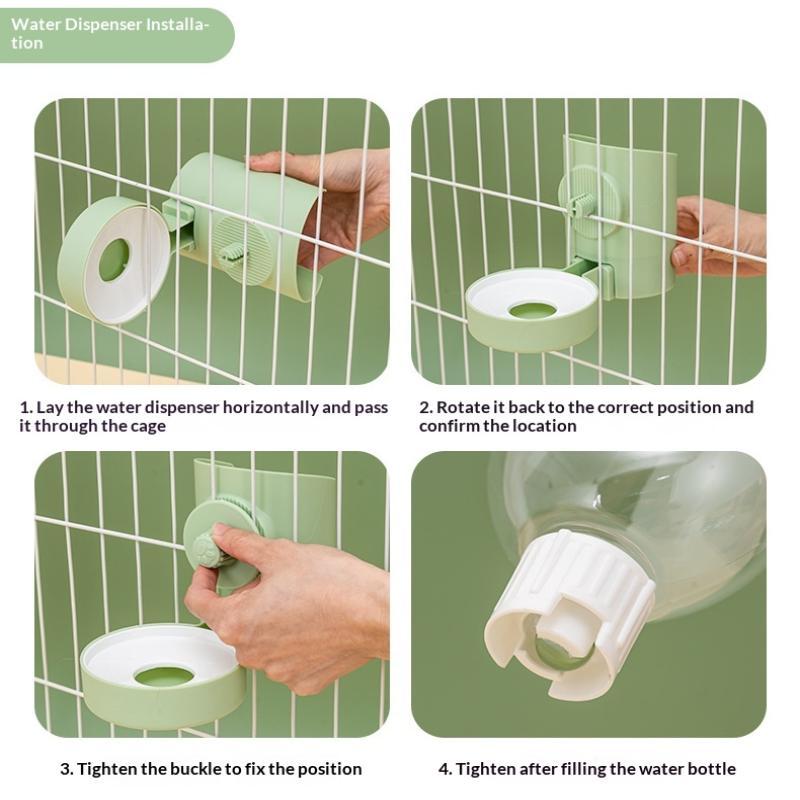 Water Dispenser Installation

1. Lay the water dispenser horizontally and pass it through the cage

2. Rotate it back to the correct position and confirm the location

3. Tighten the buckle to fix the position

4. Tighten after filling the water bottle