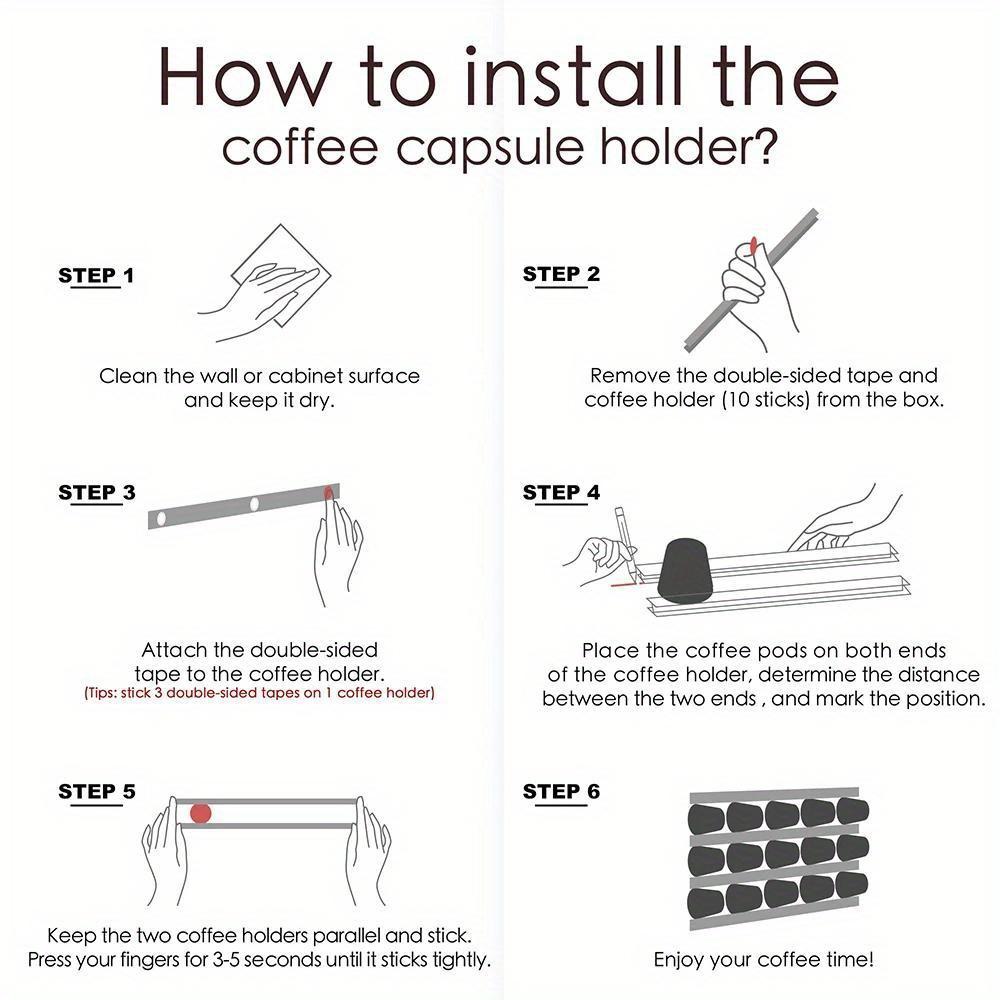 How to install the coffee capsule holder?

STEP 1

Clean the wall or cabinet surface and keep it dry.

STEP 2

Remove the double-sided tape and coffee holder (10 sticks) from the box.

STEP 3

Attach the double-sided tape to the coffee holder.
(Tips: stick 3 double-sided tapes on 1 coffee holder)

STEP 4

Place the coffee pods on both ends of the coffee holder, determine the distance between the two ends , and mark the position.

STEP 5

Keep the two coffee holders parallel and stick. Press your fingers for 3-5 seconds until it sticks tightly.

STEP 6

Enjoy your coffee time!