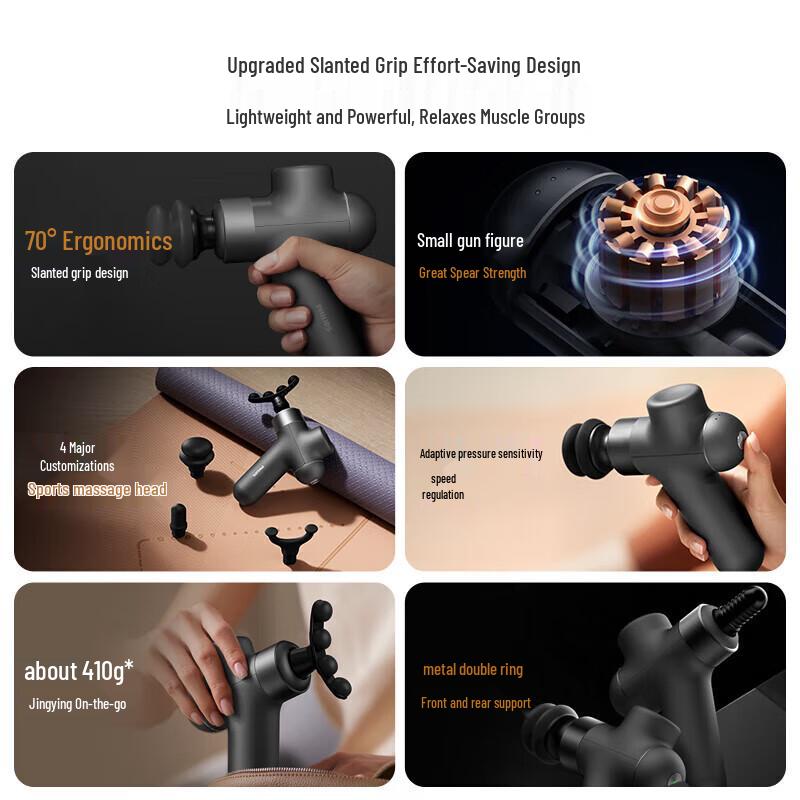 Upgraded Slanted Grip Effort-Saving Design

Lightweight and Powerful, Relaxes Muscle Groups

70° Ergonomics

Slanted grip design

Small gun figure

Great Spear Strength

4 Major Customizations

Sports massage head

Adaptive pressure sensitivity

speed regulation

about 410g*

Jingying On-the-go

metal double ring

Front and rear support