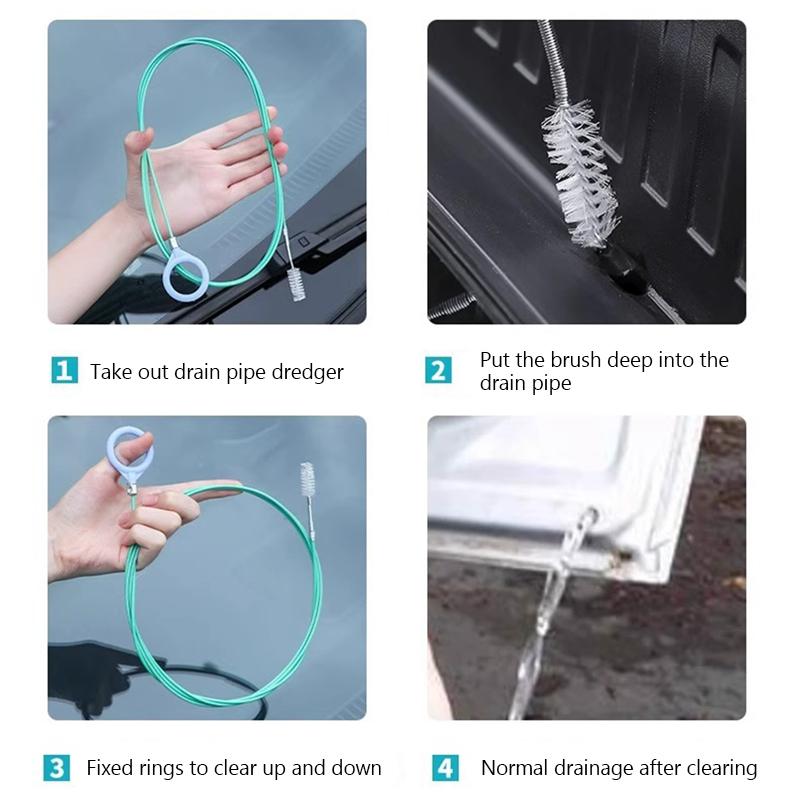 1 Take out drain pipe dredger

2 Put the brush deep into the drain pipe

3 Fixed rings to clear up and down

4 Normal drainage after clearing