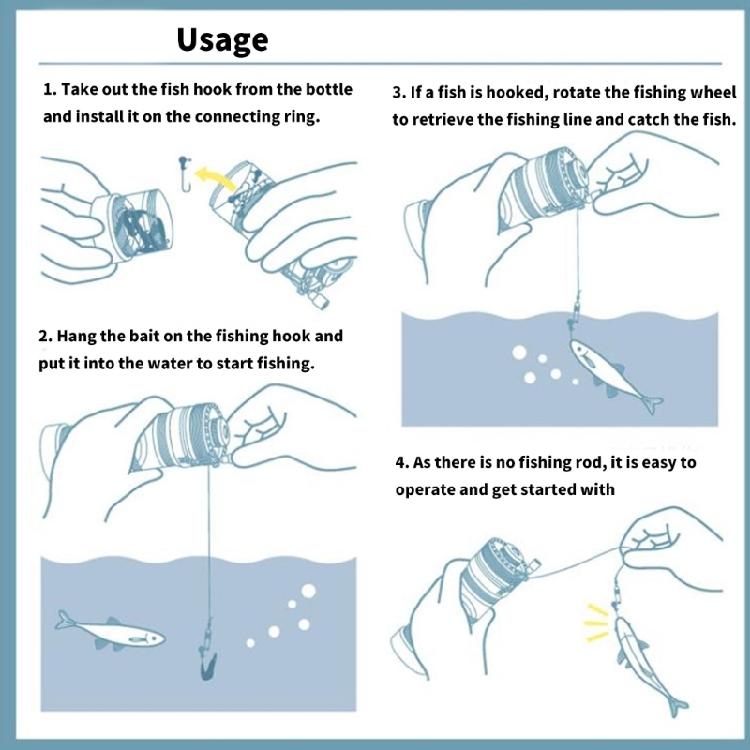 Usage

1. Take out the fish hook from the bottle and install it on the connecting ring.

2. Hang the bait on the fishing hook and put it into the water to start fishing.

3. If a fish is hooked, rotate the fishing wheel to retrieve the fishing line and catch the fish.

4. As there is no fishing rod, it is easy to operate and get started with