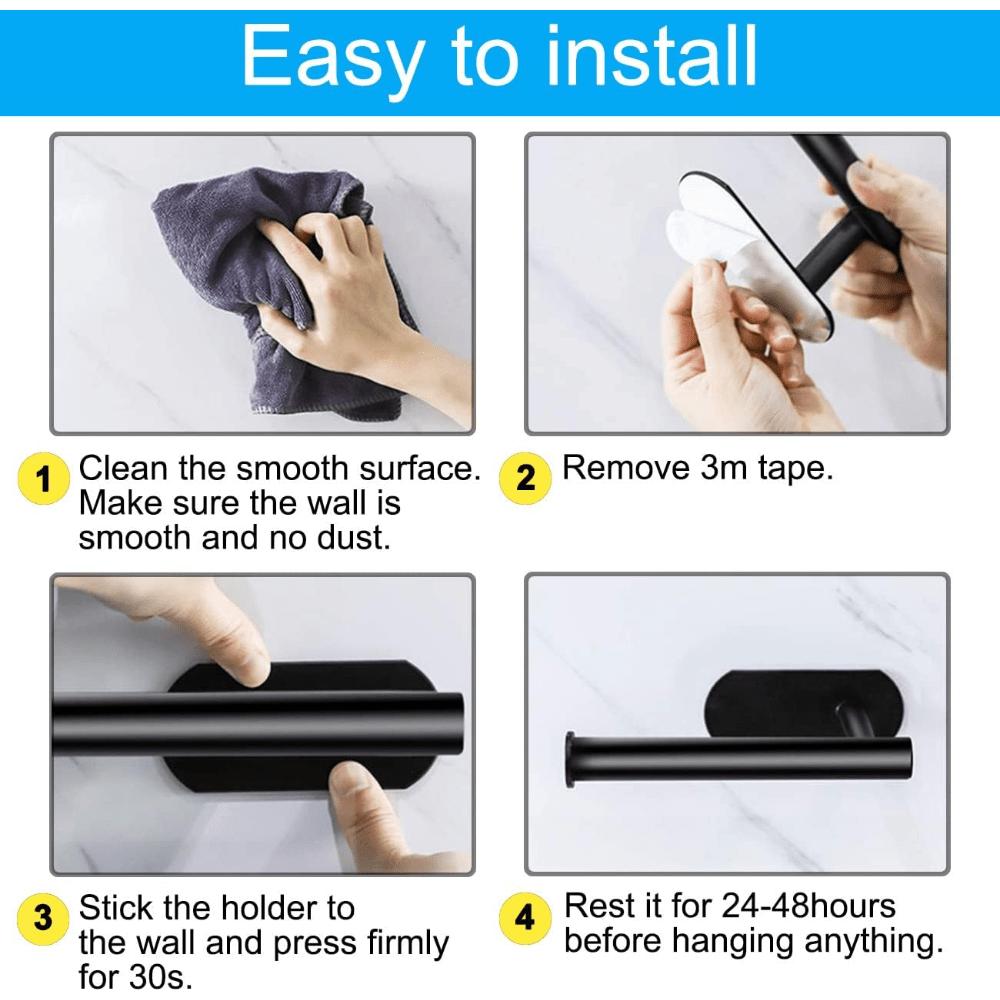 Easy to install

1 Clean the smooth surface. Make sure the wall is smooth and no dust.

2 Remove 3m tape.

3 Stick the holder to the wall and press firmly for 30s.

4 Rest it for 24-48hours before hanging anything.