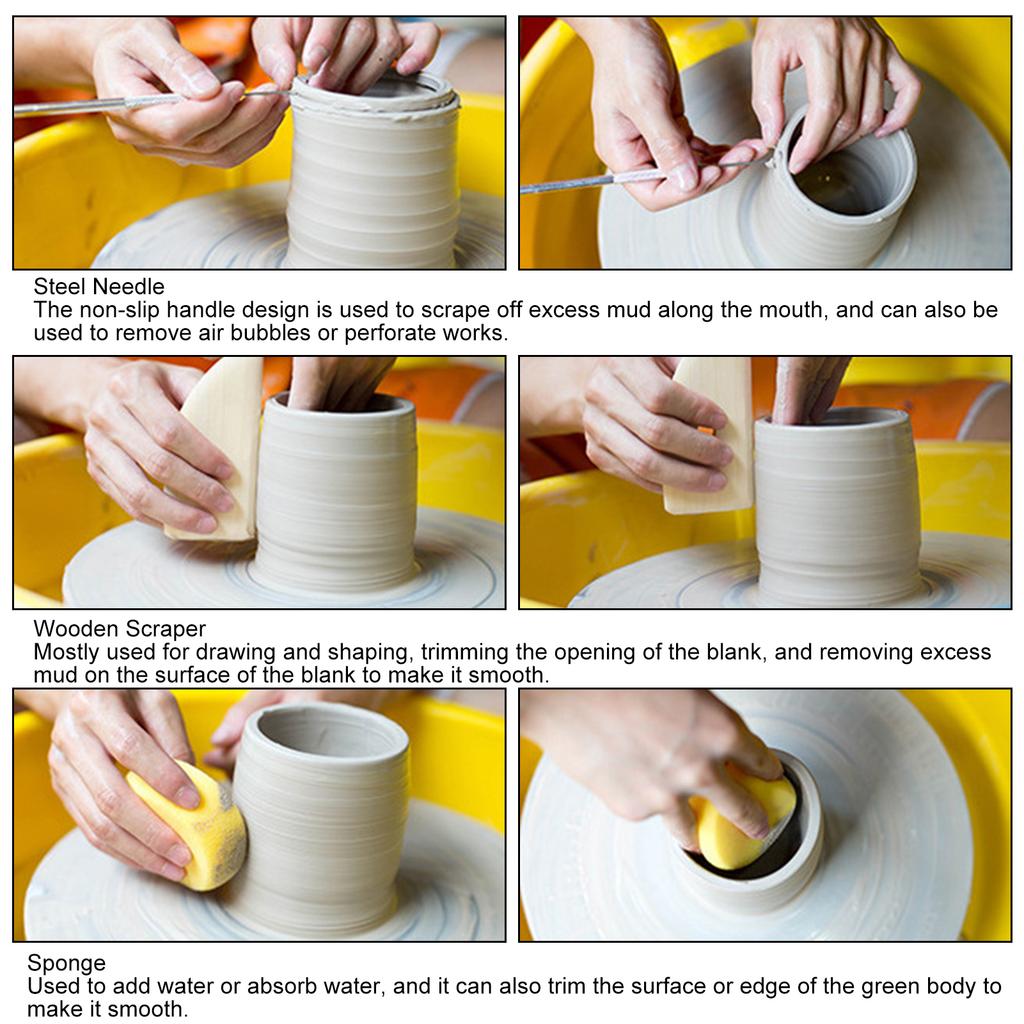 Steel Needle
The non-slip handle design is used to scrape off excess mud along the mouth, and can also be used to remove air bubbles or perforate works.

Wooden Scraper
Mostly used for drawing and shaping, trimming the opening of the blank, and removing excess mud on the surface of the blank to make it smooth.

Sponge
Used to add water or absorb water, and it can also trim the surface or edge of the green body to make it smooth.