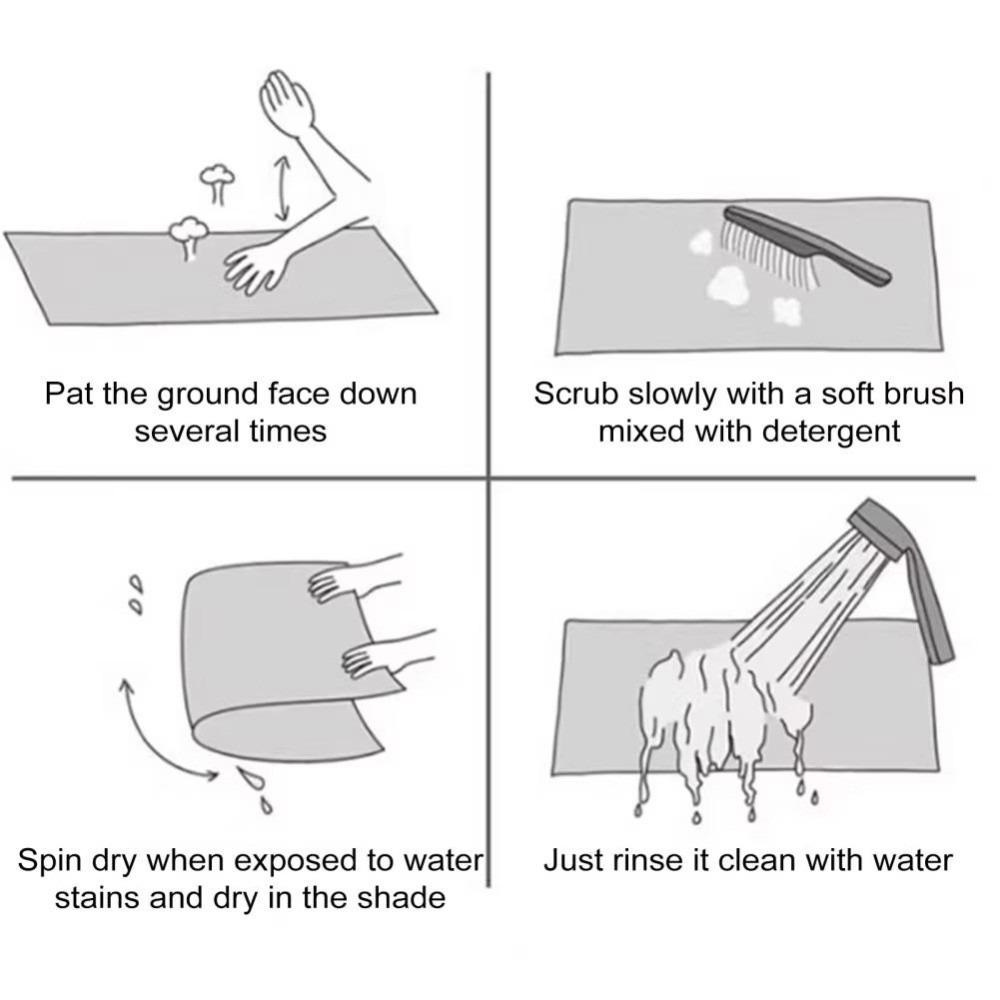 Pat the ground face down several times

Scrub slowly with a soft brush mixed with detergent

Spin dry when exposed to water stains and dry in the shade

Just rinse it clean with water