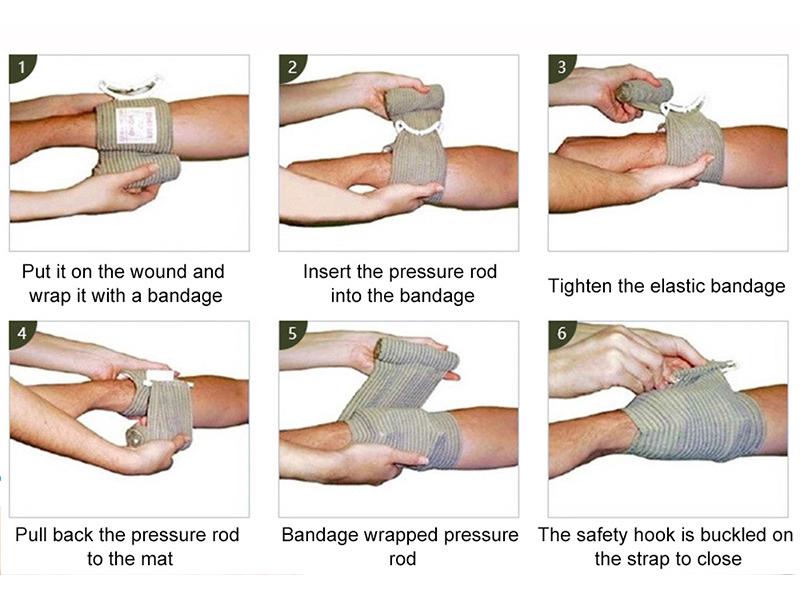 1

Put it on the wound and wrap it with a bandage

2

Insert the pressure rod into the bandage

3

Tighten the elastic bandage

4

Pull back the pressure rod to the mat

5

Bandage wrapped pressure rod

6

The safety hook is buckled on the strap to close