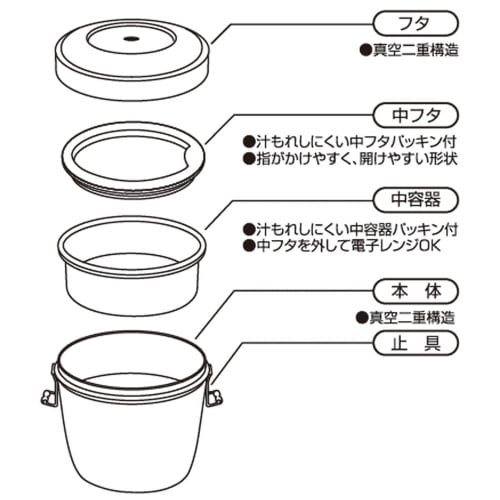 フタ

●真空二重構造

中フタ

●汁もれしにくい中フタパッキン付
●指がかけやすく、開けやすい形状

中容器

●汁もれしにくい中容器パッキン付
●中フタを外して電子レンジOK

本 体

●真空二重構造

止 具