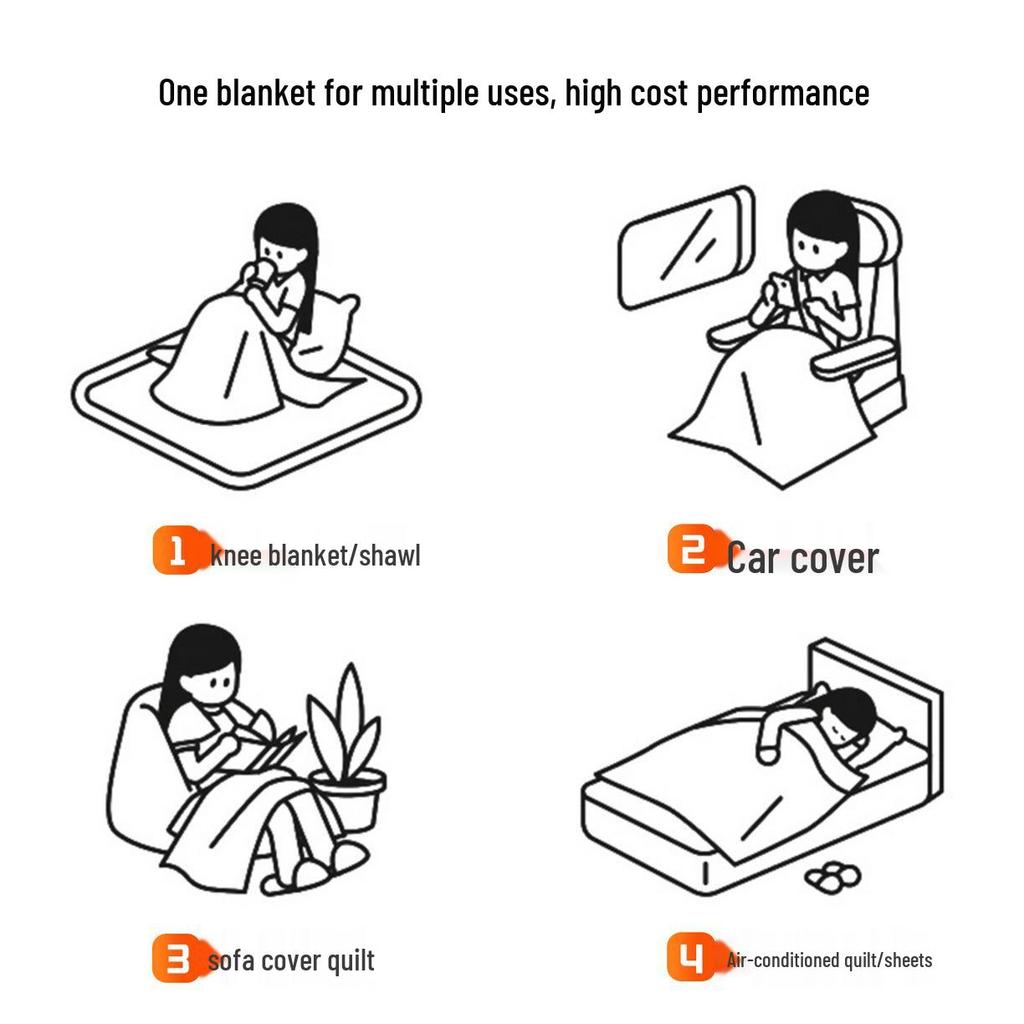 One blanket for multiple uses, high cost performance

1 knee blanket/shawl

2 Car cover

3 sofa cover quilt

4 Air-conditioned quilt/sheets