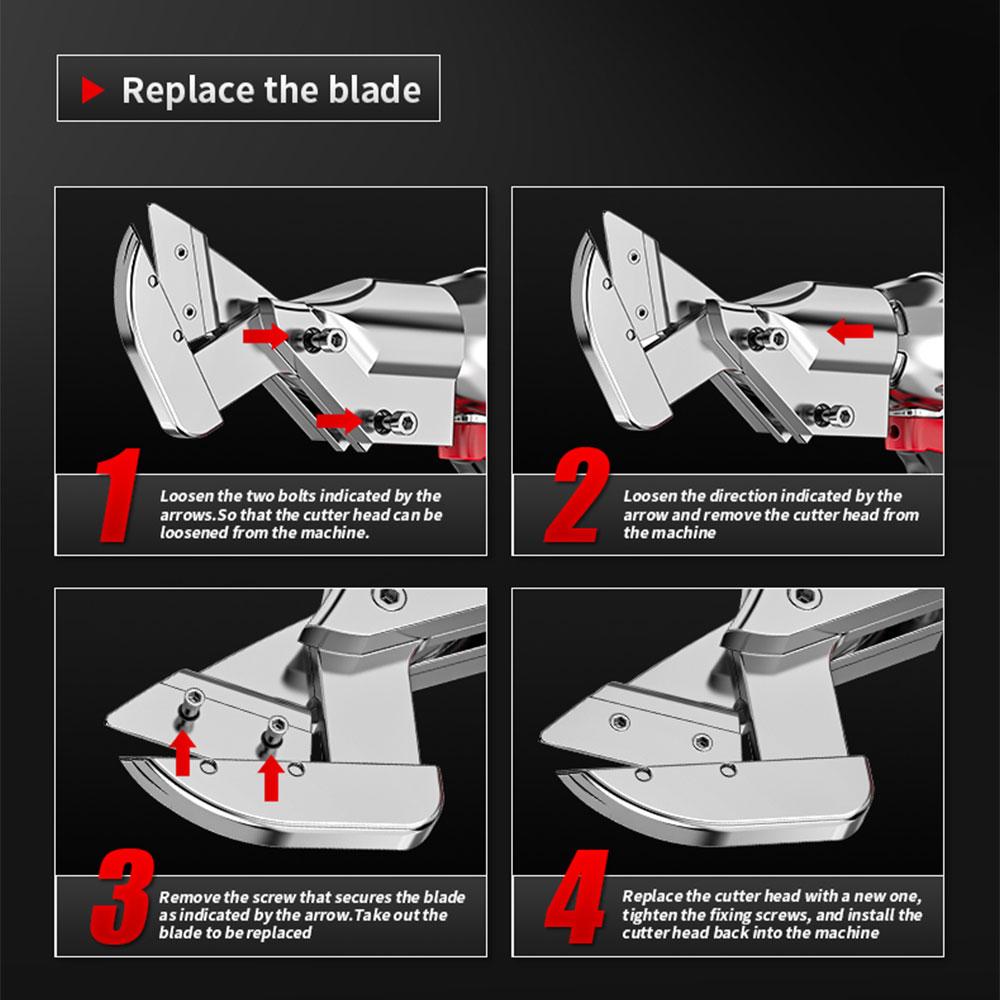 Replace the blade

1 Loosen the two bolts indicated by the arrows.So that the cutter head can be loosened from the machine.

2 Loosen the direction indicated by the arrow and remove the cutter head from the machine

3 Remove the screw that secures the blade as indicated by the arrow.Take out the blade to be replaced

4 Replace the cutter head with a new one, tighten the fixing screws, and install the cutter head back into the machine