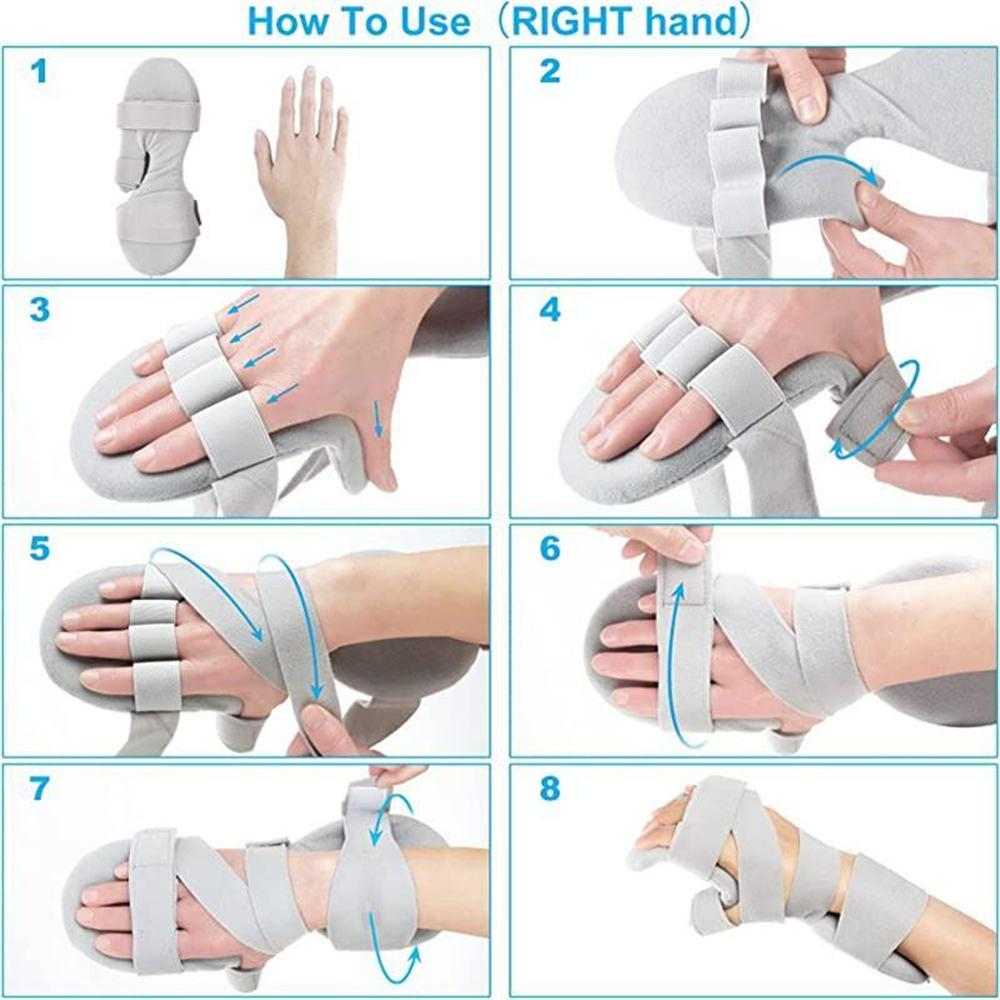 How To Use （RIGHT hand）

1

2

3

4

5

6

7

8