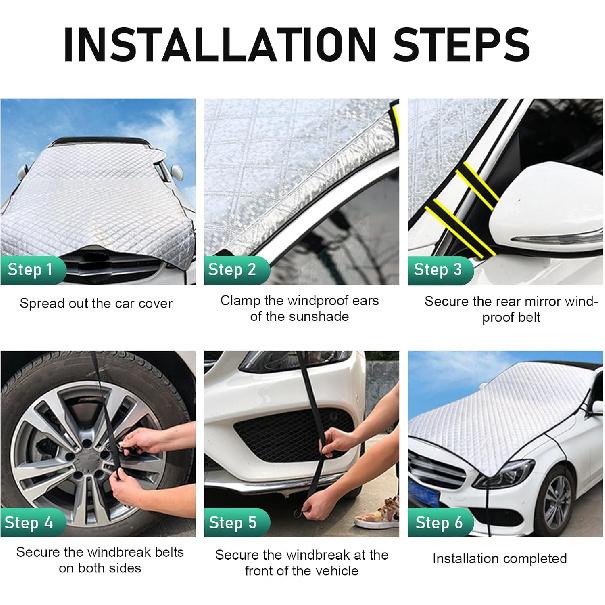 INSTALLATION STEPS

Step 1

Spread out the car cover

Step 2

Clamp the windproof ears of the sunshade

Step 3

Secure the rear mirror windproof belt

Step 4

Secure the windbreak belts on both sides

Step 5

Secure the windbreak at the front of the vehicle

Step 6

Installation completed