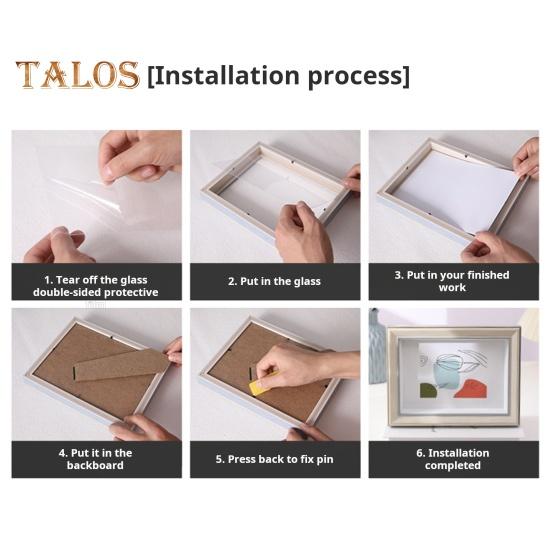 TALOS [Installation process]

1. Tear off the glass double-sided protective

2. Put in the glass

3. Put in your finished work

4. Put it in the backboard

5. Press back to fix pin

6. Installation completed