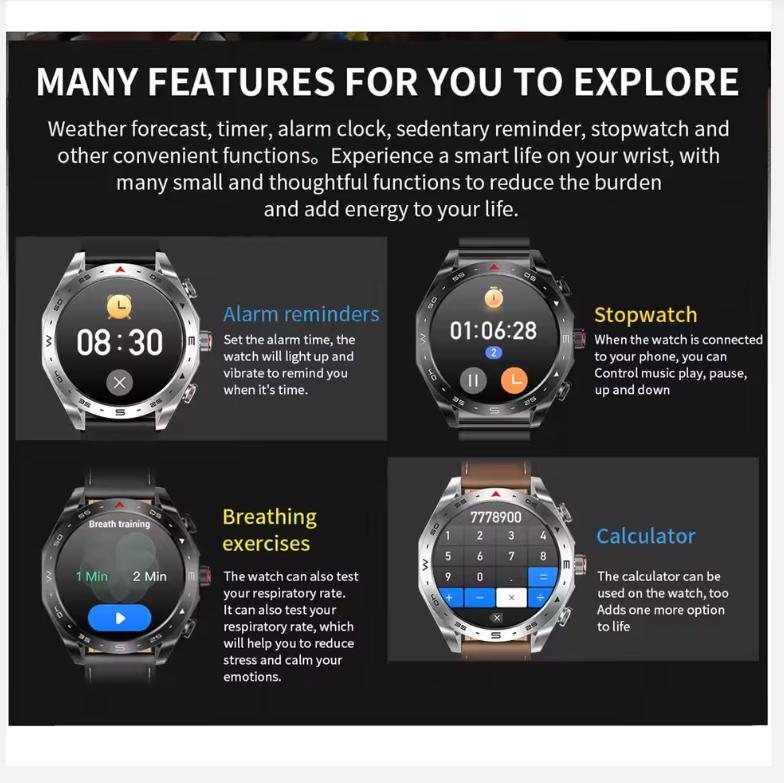 MANY FEATURES FOR YOU TO EXPLORE

Weather forecast, timer, alarm clock, sedentary reminder, stopwatch and other convenient functions。Experience a smart life on your wrist, with many small and thoughtful functions to reduce the burden and add energy to your life.

08:30

Alarm reminders
Set the alarm time, the watch will light up and vibrate to remind you when it's time.

01:06:28
2

Stopwatch
When the watch is connected to your phone, you can Control music play, pause, up and down

Breath training
1 Min 2 Min

Breathing exercises
The watch can also test your respiratory rate. It can also test your respiratory rate, which will help you to reduce stress and calm your emotions.

7778900
1 2 3 4
5 6 7 8
9 0 . =
+ − × ÷

Calculator
The calculator can be used on the watch, too Adds one more option to life