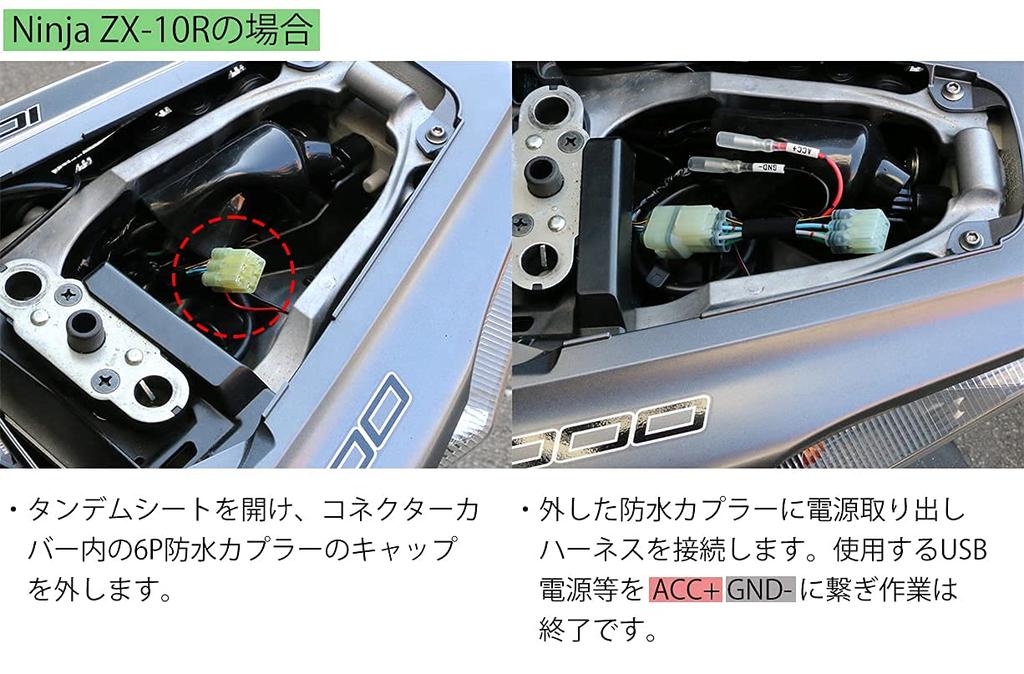 Ninja ZX-10Rの場合

ACC+
GND-

・タンデムシートを開け、コネクターカバー内の6P防水カプラーのキャップを外します。

・外した防水カプラーに電源取り出しハーネスを接続します。使用するUSB電源等を ACC+ GND- に繋ぎ作業は終了です。