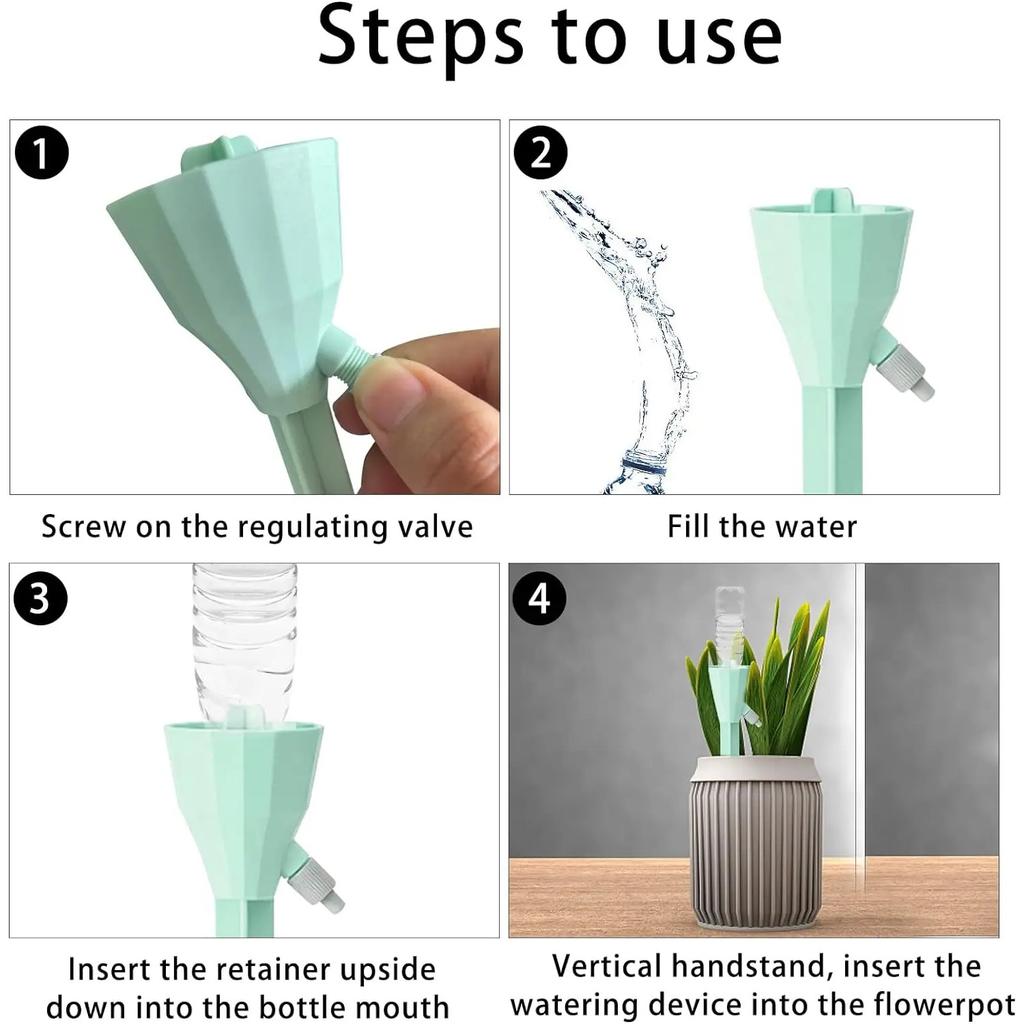 Steps to use

1

Screw on the regulating valve

2

Fill the water

3

Insert the retainer upside down into the bottle mouth

4

Vertical handstand, insert the watering device into the flowerpot