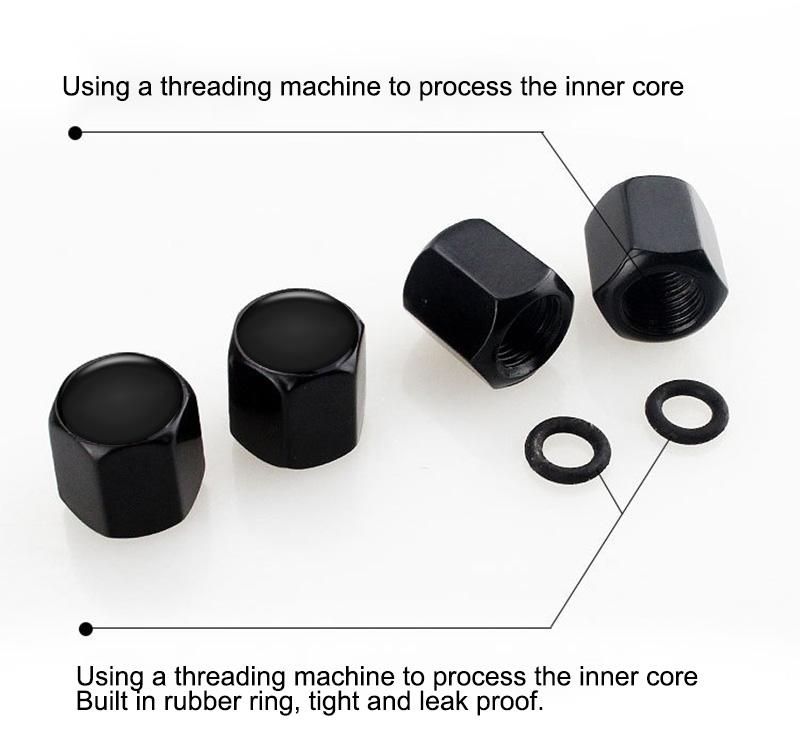 Using a threading machine to process the inner core

Using a threading machine to process the inner core
Built in rubber ring, tight and leak proof.