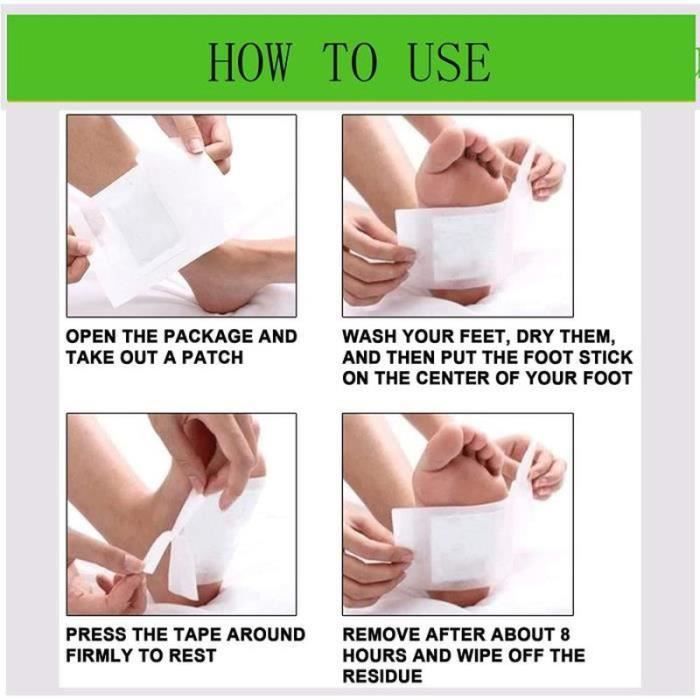 HOW TO USE

OPEN THE PACKAGE AND TAKE OUT A PATCH

WASH YOUR FEET, DRY THEM, AND THEN PUT THE FOOT STICK ON THE CENTER OF YOUR FOOT

PRESS THE TAPE AROUND FIRMLY TO REST

REMOVE AFTER ABOUT 8 HOURS AND WIPE OFF THE RESIDUE