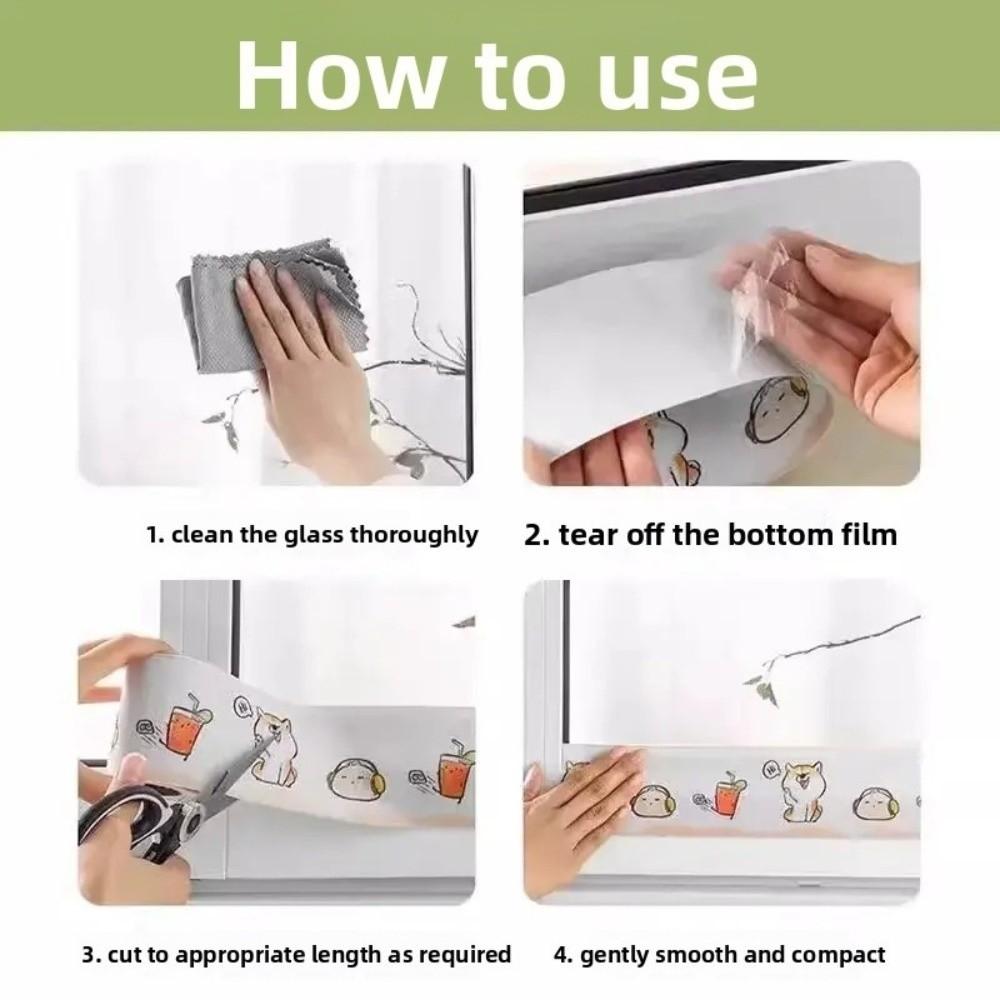 How to use

1. clean the glass thoroughly

2. tear off the bottom film

3. cut to appropriate length as required

4. gently smooth and compact