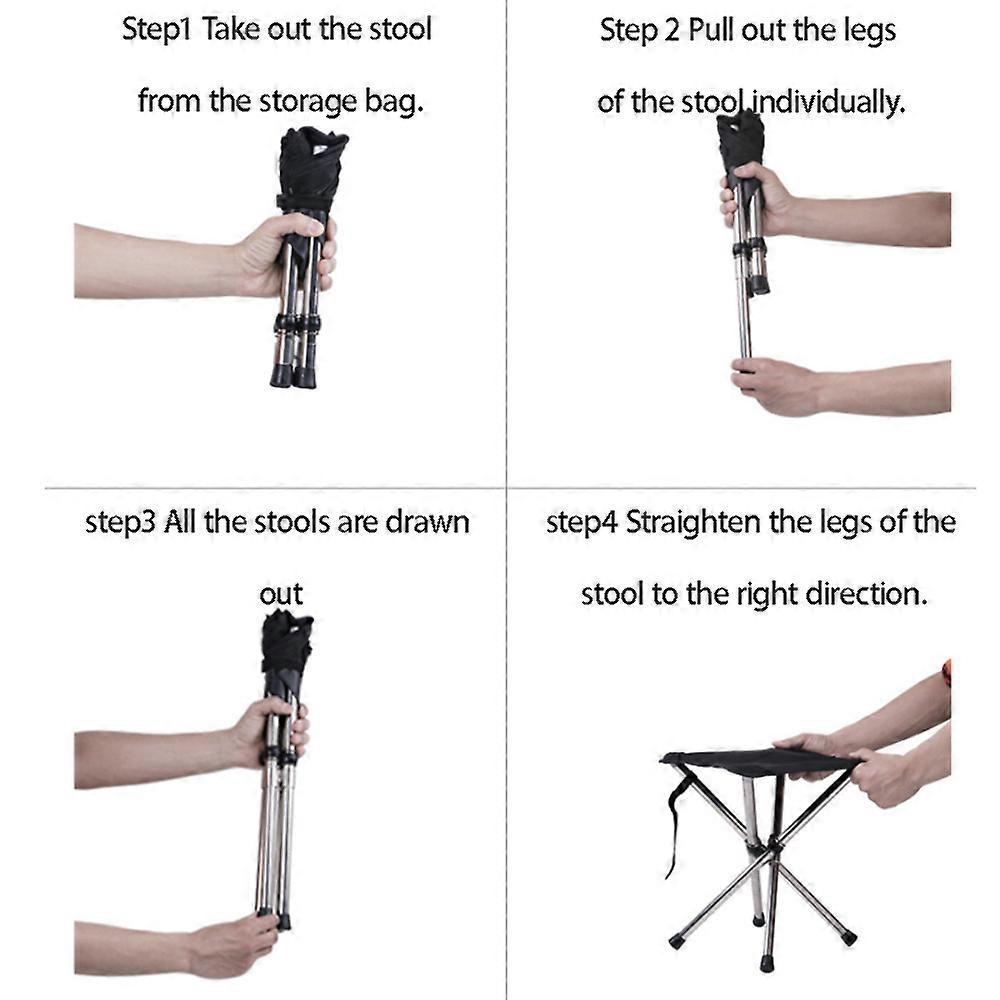 Step1 Take out the stool from the storage bag.

Step 2 Pull out the legs of the stool individually.

step3 All the stools are drawn out

step4 Straighten the legs of the stool to the right direction.