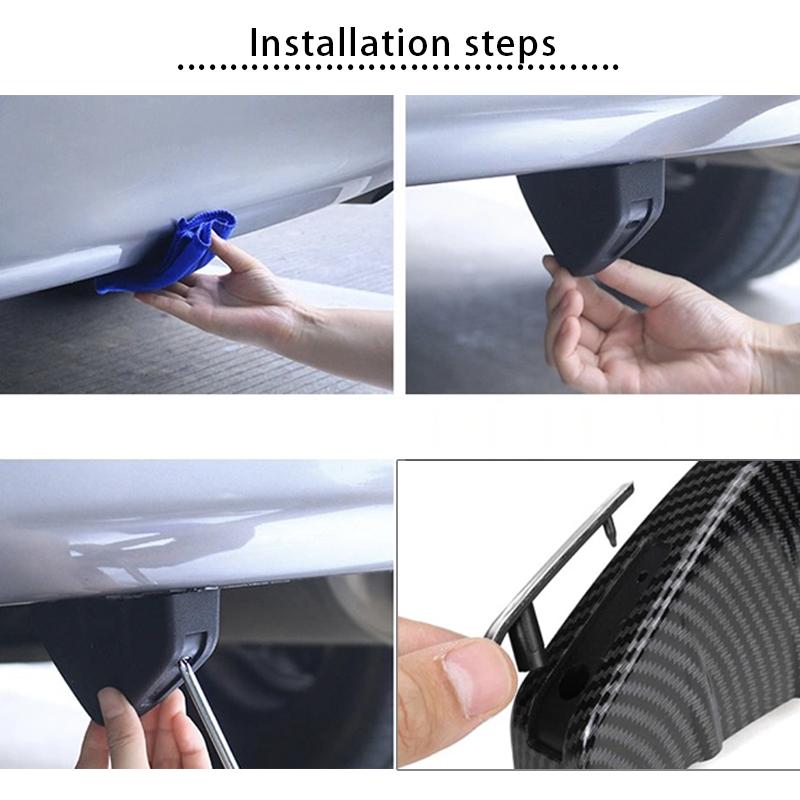 Installation steps