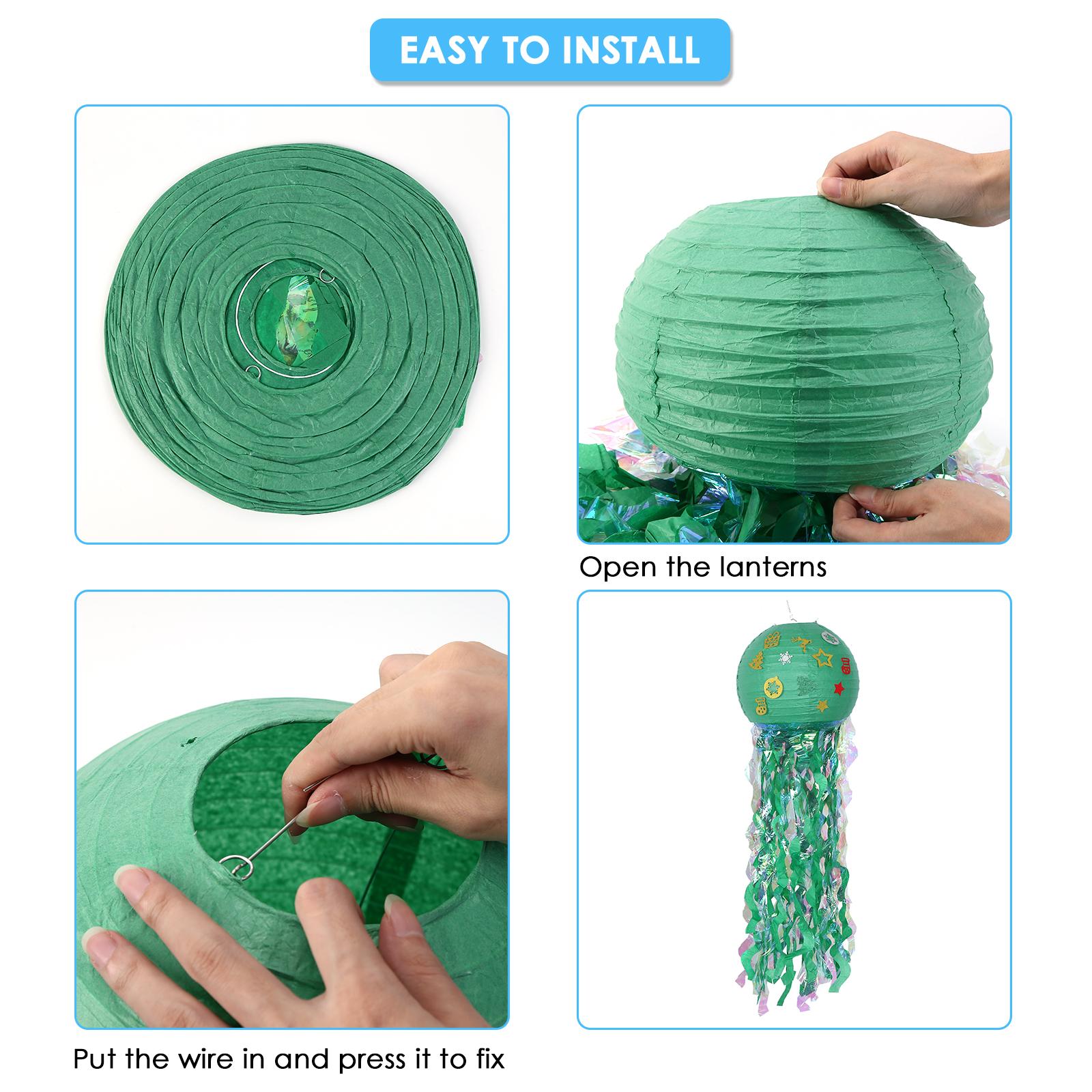 EASY TO INSTALL

Open the lanterns

Put the wire in and press it to fix