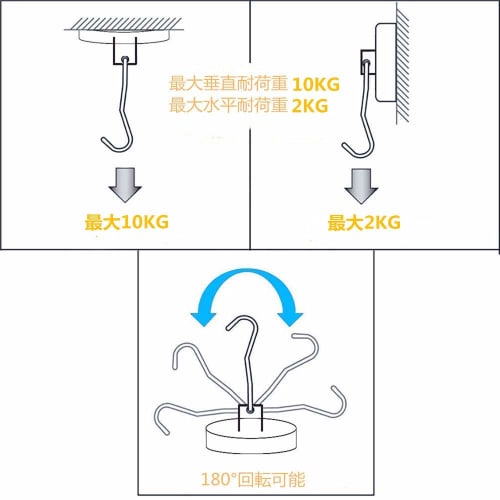 最大垂直耐荷重 10KG
最大水平耐荷重 2KG

最大10KG

最大2KG

180°回転可能