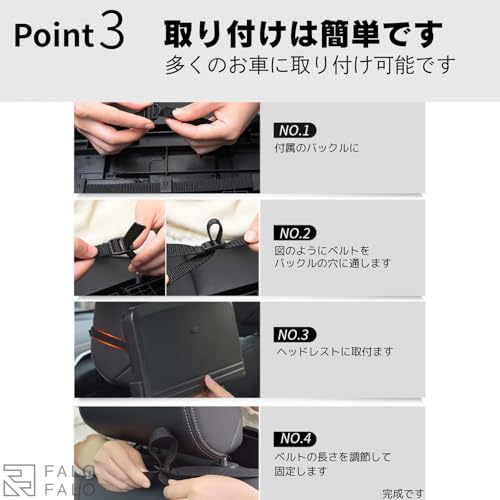 Point 3 取り付けは簡単です
多くのお車に取り付け可能です

NO.1
付属のバックルに

NO.2
図のようにベルトを
バックルの穴に通します

NO.3
ヘッドレストに取付ます

NO.4
ベルトの長さを調節して
固定します

完成です

FALO
FALO