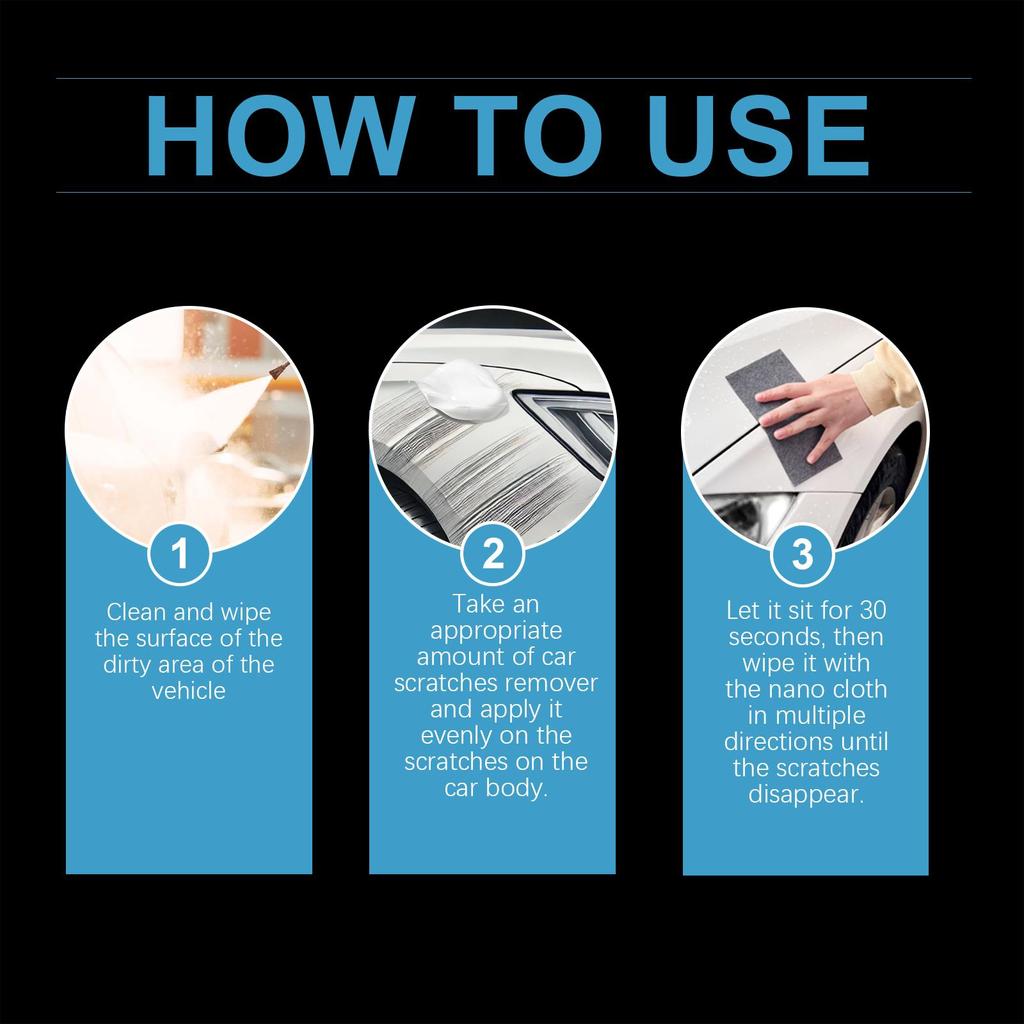 HOW TO USE

1

Clean and wipe the surface of the dirty area of the vehicle

2

Take an appropriate amount of car scratches remover and apply it evenly on the scratches on the car body.

3

Let it sit for 30 seconds, then wipe it with the nano cloth in multiple directions until the scratches disappear.